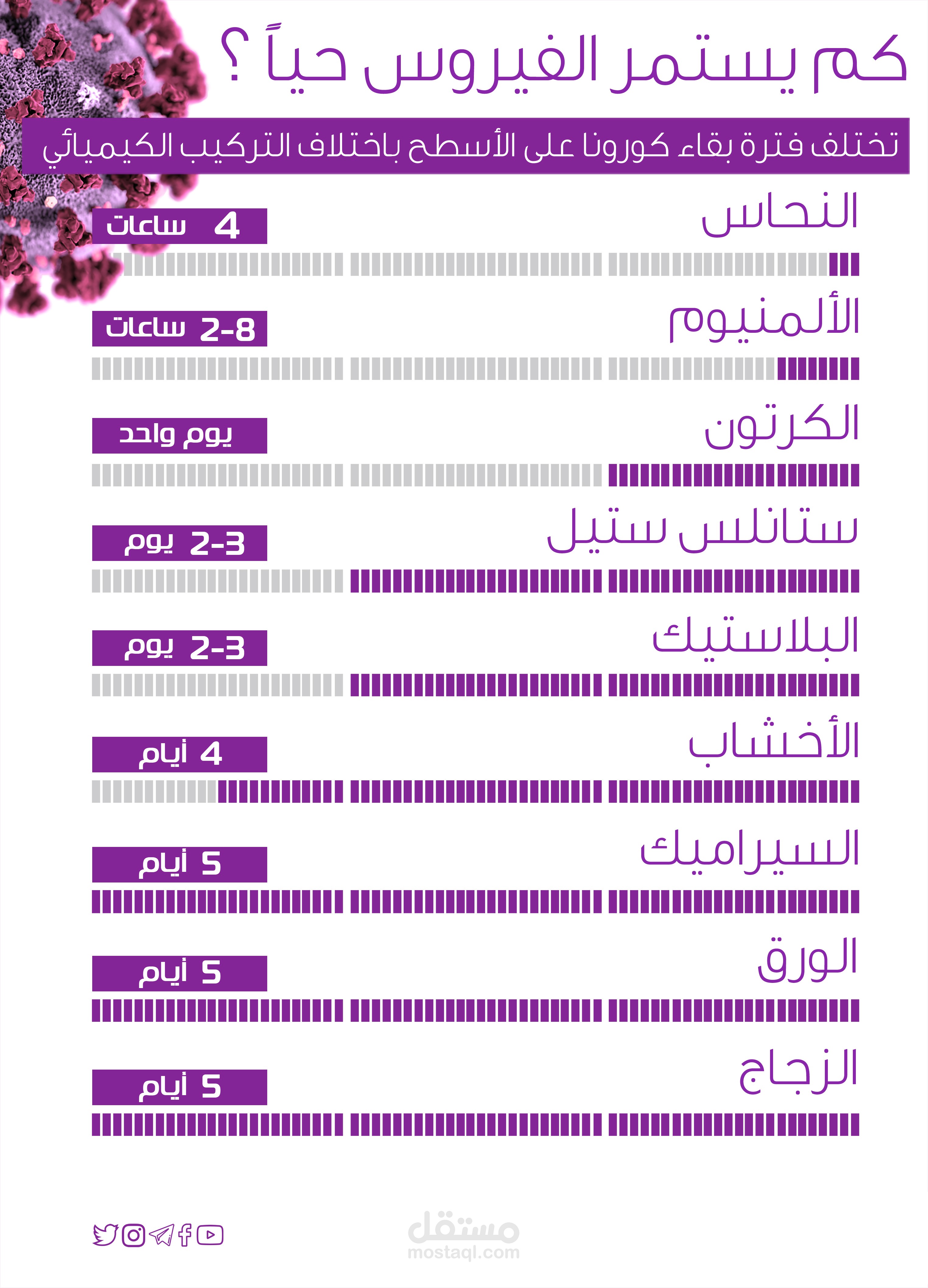 كم يستمر الفيروس حياً ؟

تختلف فترة بقاء كورونا على الأسطح باختلاف التركيب الكيميائي

النحاس
4 ساعات

الألمنيوم
2-8 ساعات

الكرتون
يوم واحد

ستانلس ستيل
2-3 يوم

البلاستيك
2-3 يوم

الأخشاب
4 أيام

السيراميك
5 أيام

الورق
5 أيام

الزجاج
5 أيام

مستقل
mostaql.com