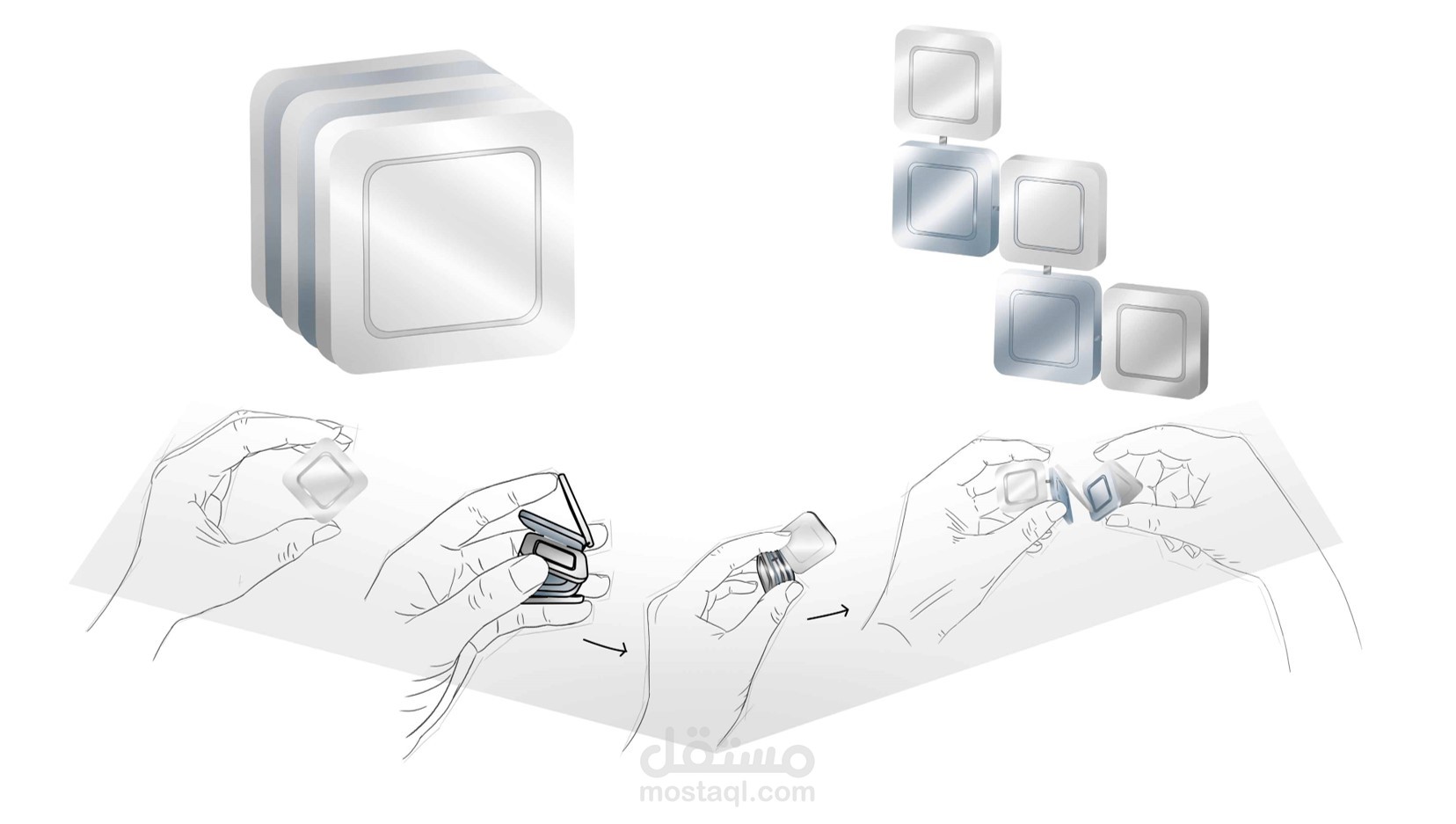 مستقل
mostaql.com