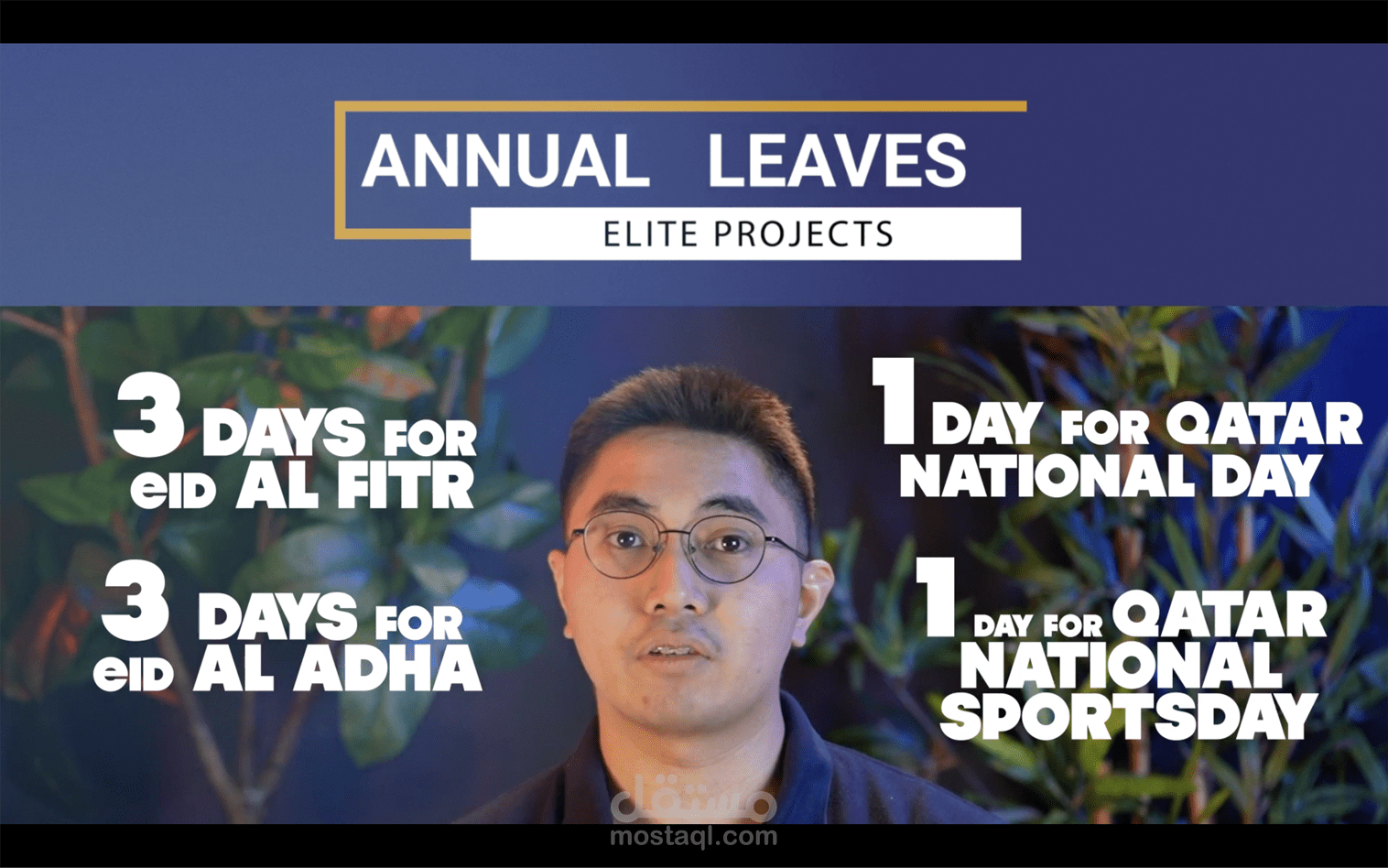 ANNUAL LEAVES

ELITE PROJECTS

3 DAYS FOR eID AL FITR

3 DAYS FOR eID AL ADHA

1 DAY FOR QATAR NATIONAL DAY

1 DAY FOR QATAR NATIONAL SPORTSDAY

مستقل
mostaql.com