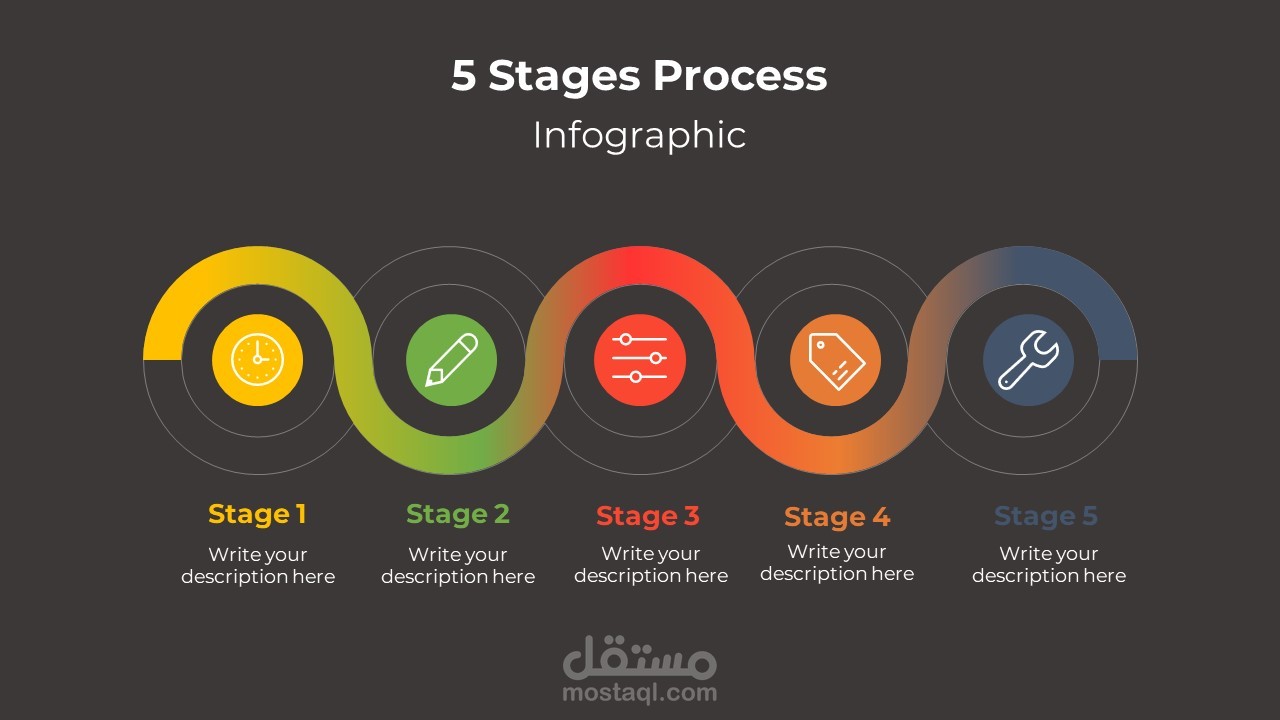 5 Stages Process
Infographic

Stage 1
Write your description here

Stage 2
Write your description here

Stage 3
Write your description here

Stage 4
Write your description here

Stage 5
Write your description here

مستقل
mostaql.com