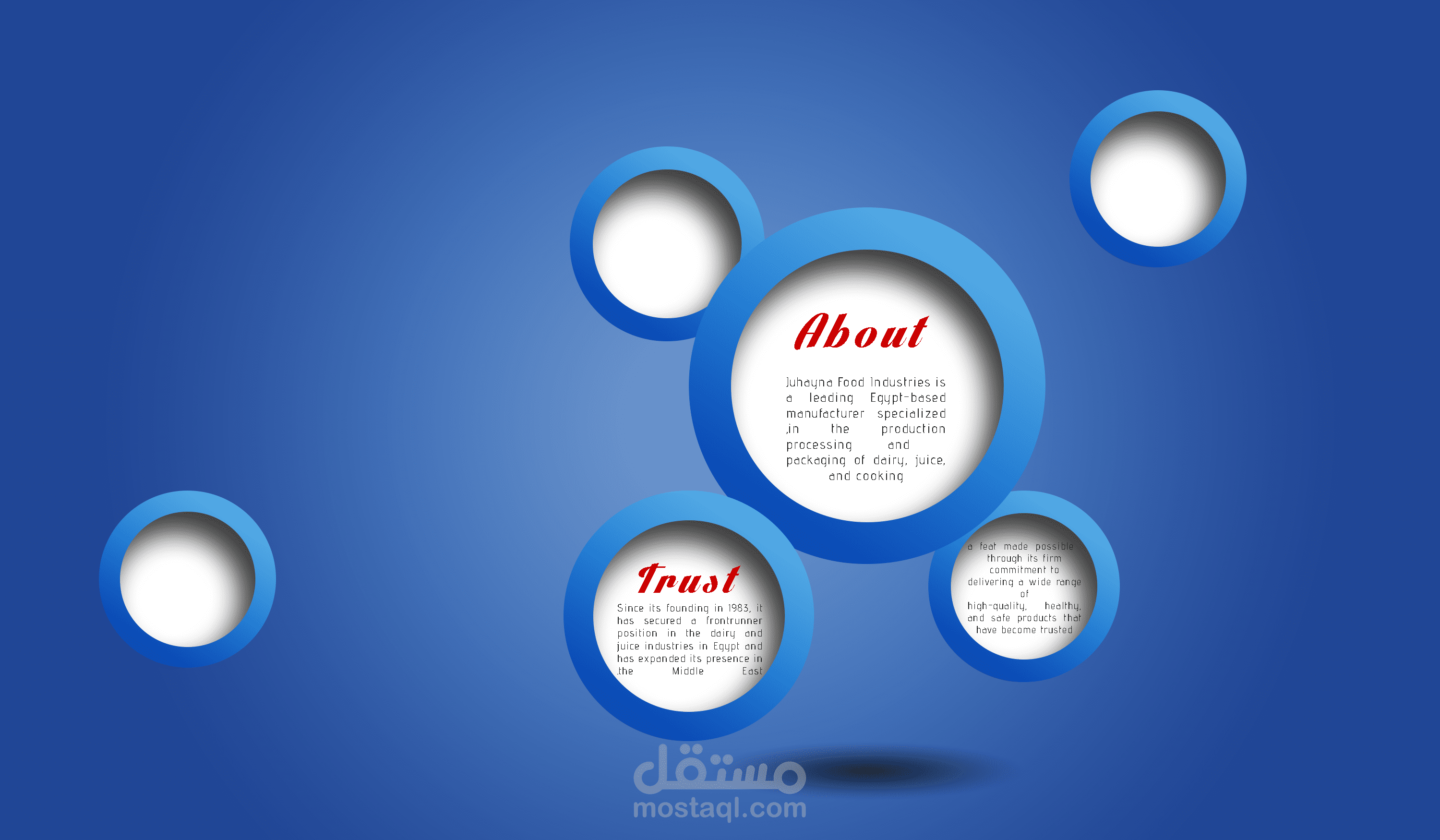 About

Juhayna Food Industries is a leading Egypt-based manufacturer specialized ,in the production processing and packaging of dairy, juice, and cooking

Trust

Since its founding in 1983, it has secured a frontrunner position in the dairy and juice industries in Egypt and has expanded its presence in .the Middle East

a feat made possible through its firm commitment to delivering a wide range of high-quality, healthy, and safe products that have become trusted

مستقل
mostaql.com