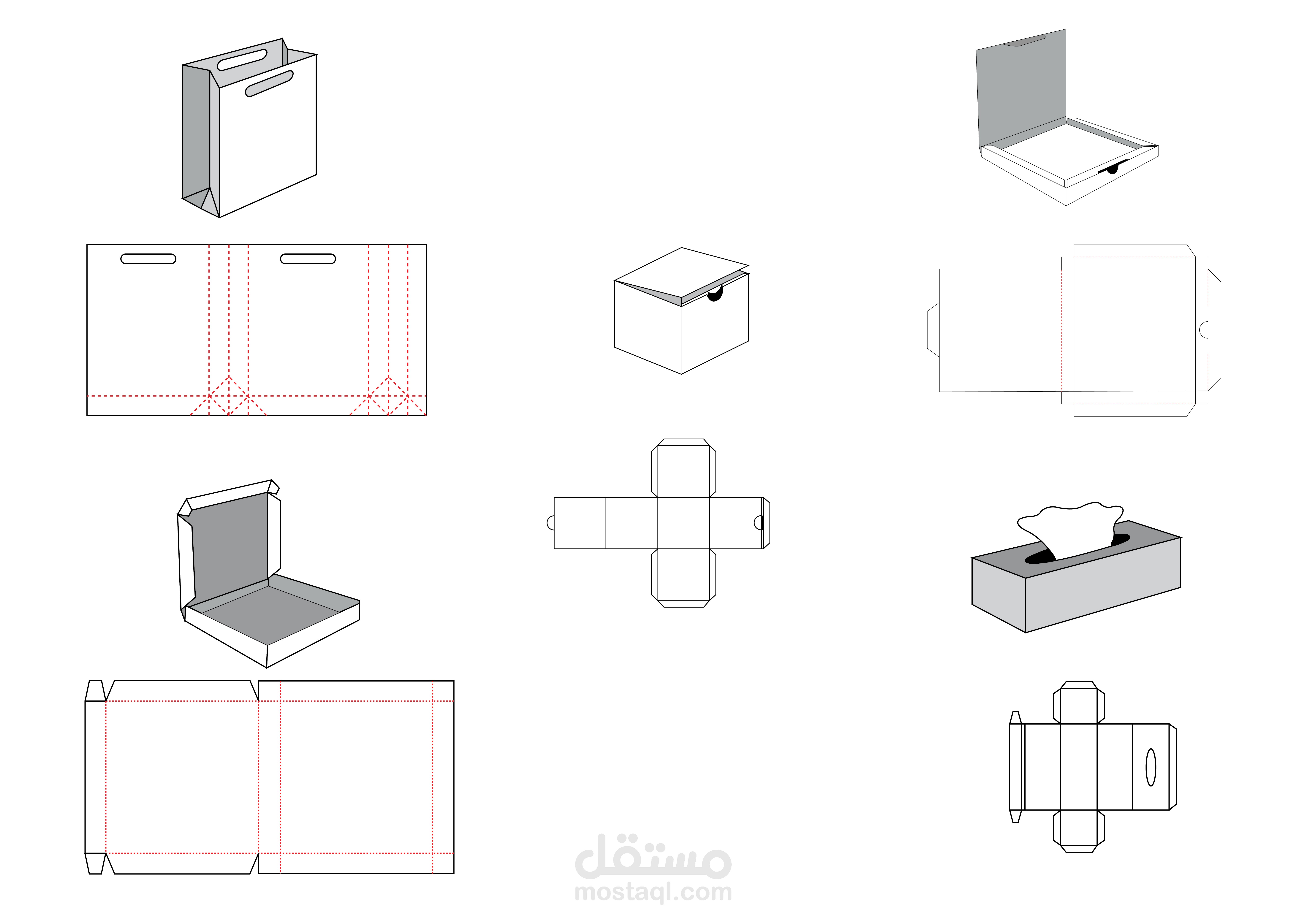 مستقل
mostaql.com