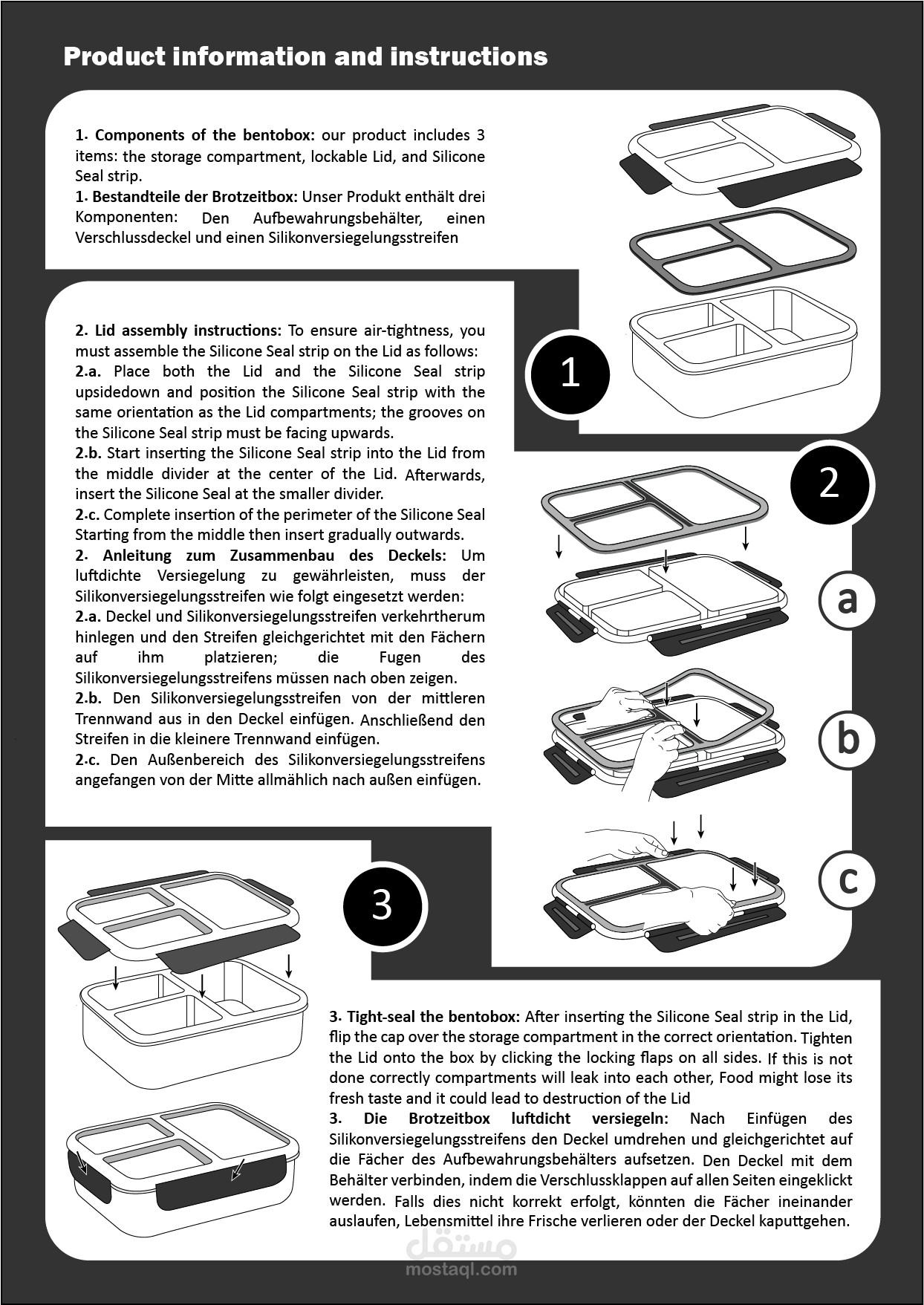 Product information and instructions

1. Components of the bentobox: our product includes 3 items: the storage compartment, lockable Lid, and Silicone Seal strip.
1. Bestandteile der Brotzeitbox: Unser Produkt enthält drei Komponenten: Den Aufbewahrungsbehälter, einen Verschlussdeckel und einen Silikonversiegelungsstreifen

1

2. Lid assembly instructions: To ensure air-tightness, you must assemble the Silicone Seal strip on the Lid as follows:
2.a. Place both the Lid and the Silicone Seal strip upsidedown and position the Silicone Seal strip with the same orientation as the Lid compartments; the grooves on the Silicone Seal strip must be facing upwards.
2.b. Start inserting the Silicone Seal strip into the Lid from the middle divider at the center of the Lid. Afterwards, insert the Silicone Seal at the smaller divider.
2.c. Complete insertion of the perimeter of the Silicone Seal Starting from the middle then insert gradually outwards.
2. Anleitung zum Zusammenbau des Deckels: Um luftdichte Versiegelung zu gewährleisten, muss der Silikonversiegelungsstreifen wie folgt eingesetzt werden:
2.a. Deckel und Silikonversiegelungsstreifen verkehrtherum hinlegen und den Streifen gleichgerichtet mit den Fächern auf ihm platzieren; die Fugen des Silikonversiegelungsstreifens müssen nach oben zeigen.
2.b. Den Silikonversiegelungsstreifen von der mittleren Trennwand aus in den Deckel einfügen. Anschließend den Streifen in die kleinere Trennwand einfügen.
2.c. Den Außenbereich des Silikonversiegelungsstreifens angefangen von der Mitte allmählich nach außen einfügen.

2

a

b

c

3

3. Tight-seal the bentobox: After inserting the Silicone Seal strip in the Lid, flip the cap over the storage compartment in the correct orientation. Tighten the Lid onto the box by clicking the locking flaps on all sides. If this is not done correctly compartments will leak into each other, Food might lose its fresh taste and it could lead to destruction of the Lid
3. Die Brotzeitbox luftdicht versiegeln: Nach Einfügen des Silikonversiegelungsstreifens den Deckel umdrehen und gleichgerichtet auf die Fächer des Aufbewahrungsbehälters aufsetzen. Den Deckel mit dem Behälter verbinden, indem die Verschlussklappen auf allen Seiten eingeklickt werden. Falls dies nicht korrekt erfolgt, könnten die Fächer ineinander auslaufen, Lebensmittel ihre Frische verlieren oder der Deckel kaputtgehen.

مستقل
mostaql.com