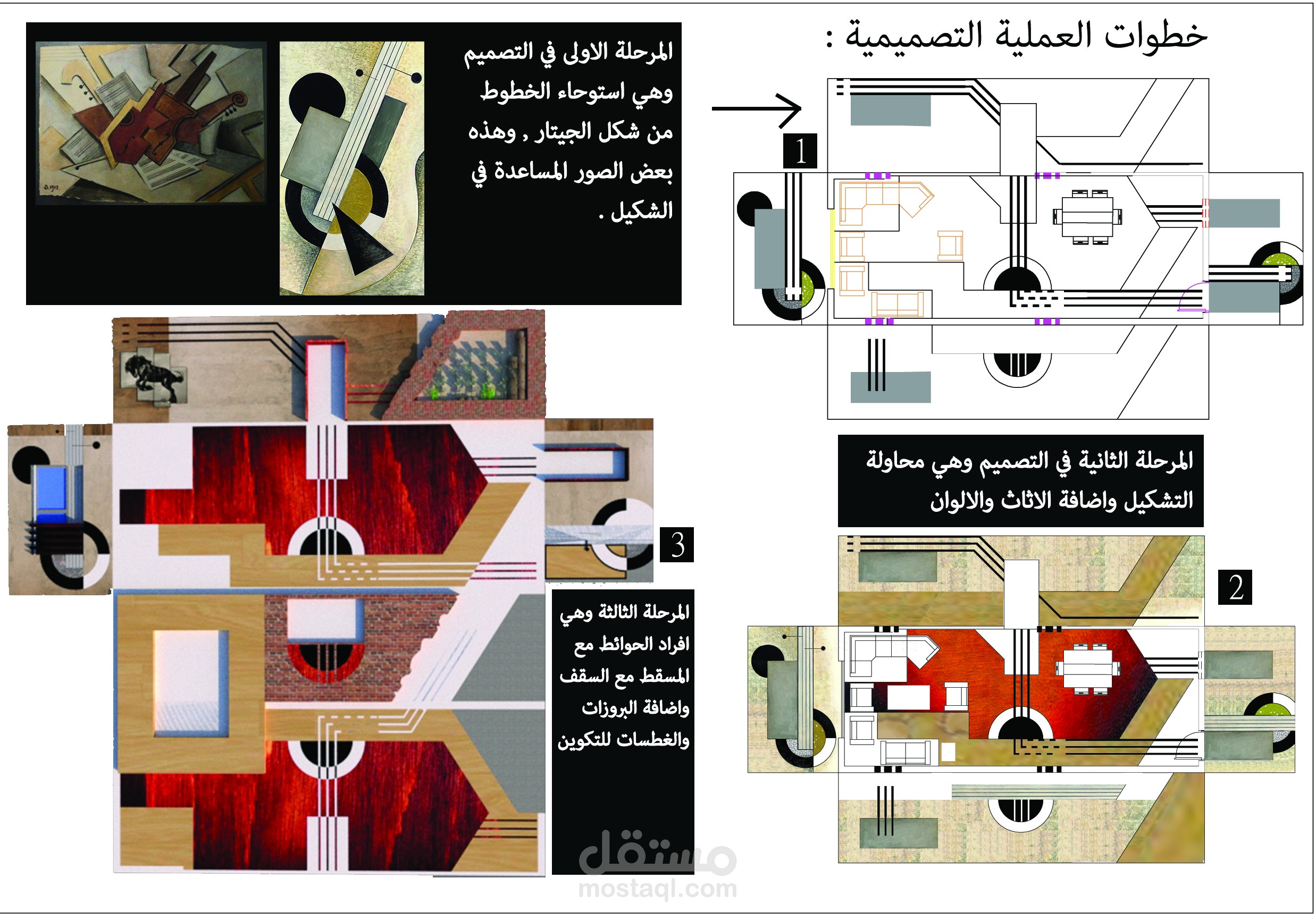 خطوات العملية التصميمية :

المرحلة الاولى في التصميم وهي استوحاء الخطوط من شكل الجيتار , وهذه بعض الصور المساعدة في الشكيل .

1

المرحلة الثانية في التصميم وهي محاولة التشكيل واضافة الاثاث والالوان

2

3

المرحلة الثالثة وهي افراد الحوائط مع المسقط مع السقف واضافة البروزات والغطسات للتكوين

مستقل
mostaql.com