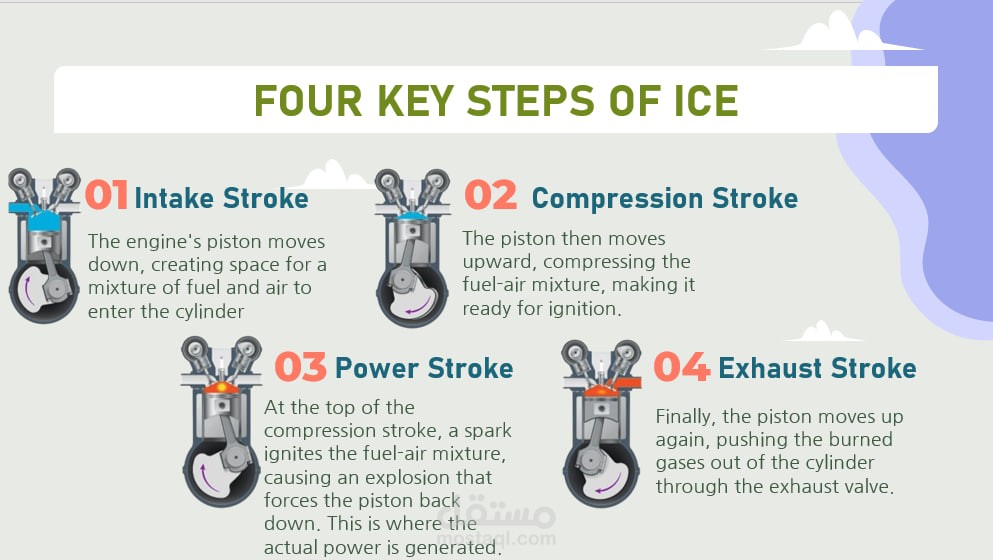 FOUR KEY STEPS OF ICE

01 Intake Stroke

The engine's piston moves down, creating space for a mixture of fuel and air to enter the cylinder

02 Compression Stroke

The piston then moves upward, compressing the fuel-air mixture, making it ready for ignition.

03 Power Stroke

At the top of the compression stroke, a spark ignites the fuel-air mixture, causing an explosion that forces the piston back down. This is where the actual power is generated.

04 Exhaust Stroke

Finally, the piston moves up again, pushing the burned gases out of the cylinder through the exhaust valve.

مستقل
mostaql.com