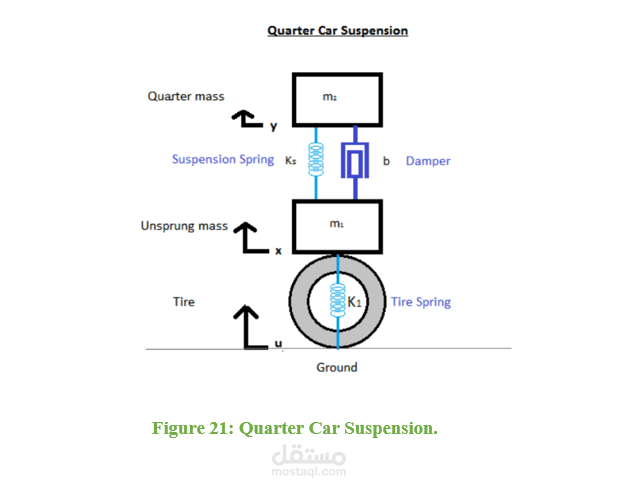 Quarter Car Suspension

Quarter mass

$m_2$

y

Suspension Spring $K_s$

b Damper

Unsprung mass

$m_1$

x

Tire

$K_1$ Tire Spring

u

Ground

Figure 21: Quarter Car Suspension.

مستقل
mostaql.com