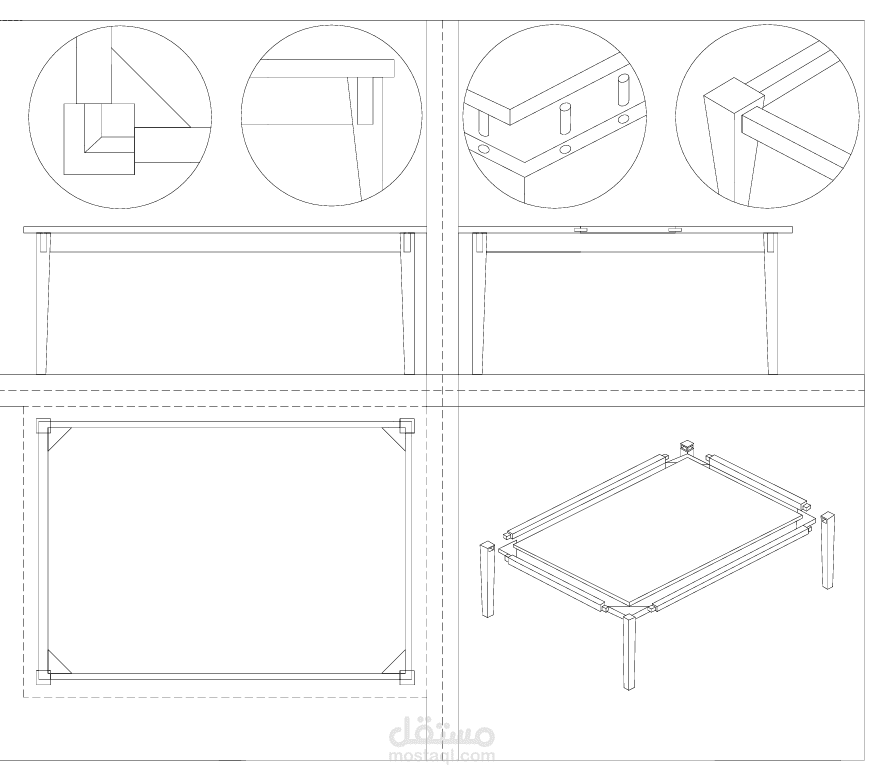 مستقل
mostaql.com