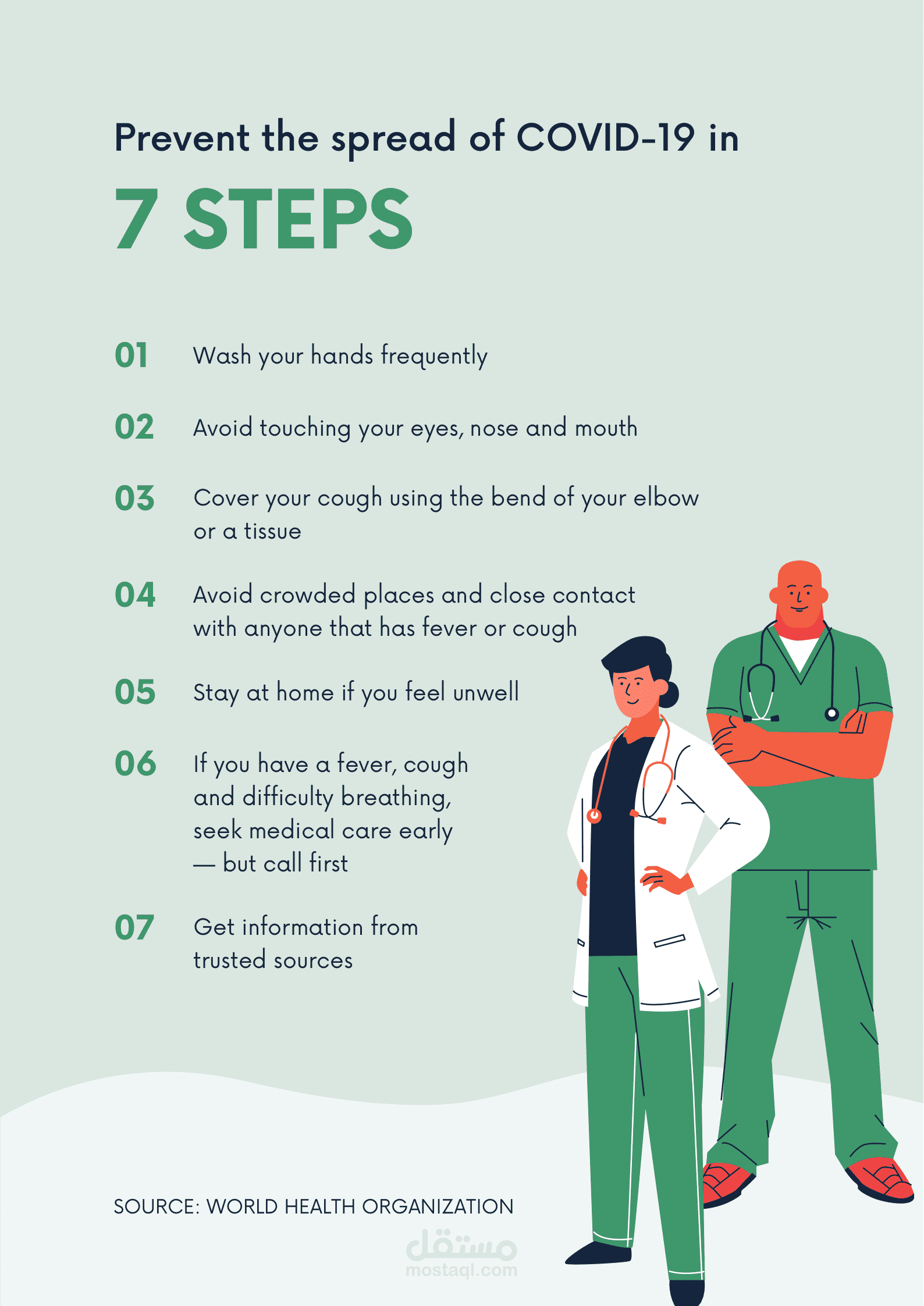 Prevent the spread of COVID-19 in

7 STEPS

01 Wash your hands frequently

02 Avoid touching your eyes, nose and mouth

03 Cover your cough using the bend of your elbow or a tissue

04 Avoid crowded places and close contact with anyone that has fever or cough

05 Stay at home if you feel unwell

06 If you have a fever, cough and difficulty breathing, seek medical care early — but call first

07 Get information from trusted sources

SOURCE: WORLD HEALTH ORGANIZATION

مستقل
mostaql.com