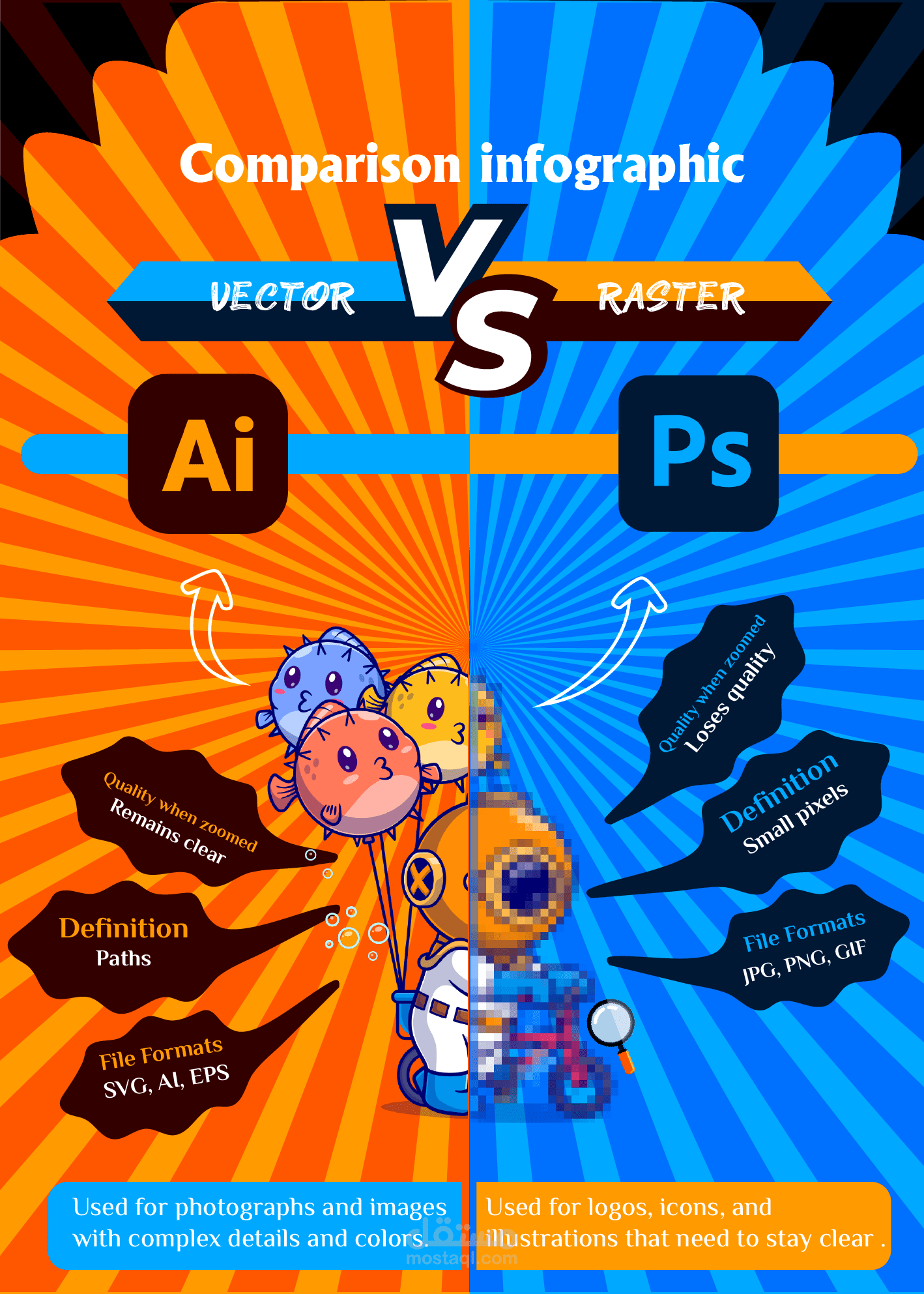 Comparison infographic

VECTOR VS RASTER

Ai

Ps

Quality when zoomed
Remains clear

Definition
Paths

File Formats
SVG, AI, EPS

Quality when zoomed
Loses quality

Definition
Small pixels

File Formats
JPG, PNG, GIF

Used for photographs and images with complex details and colors.

Used for logos, icons, and illustrations that need to stay clear .

مستقل
mostaql.com