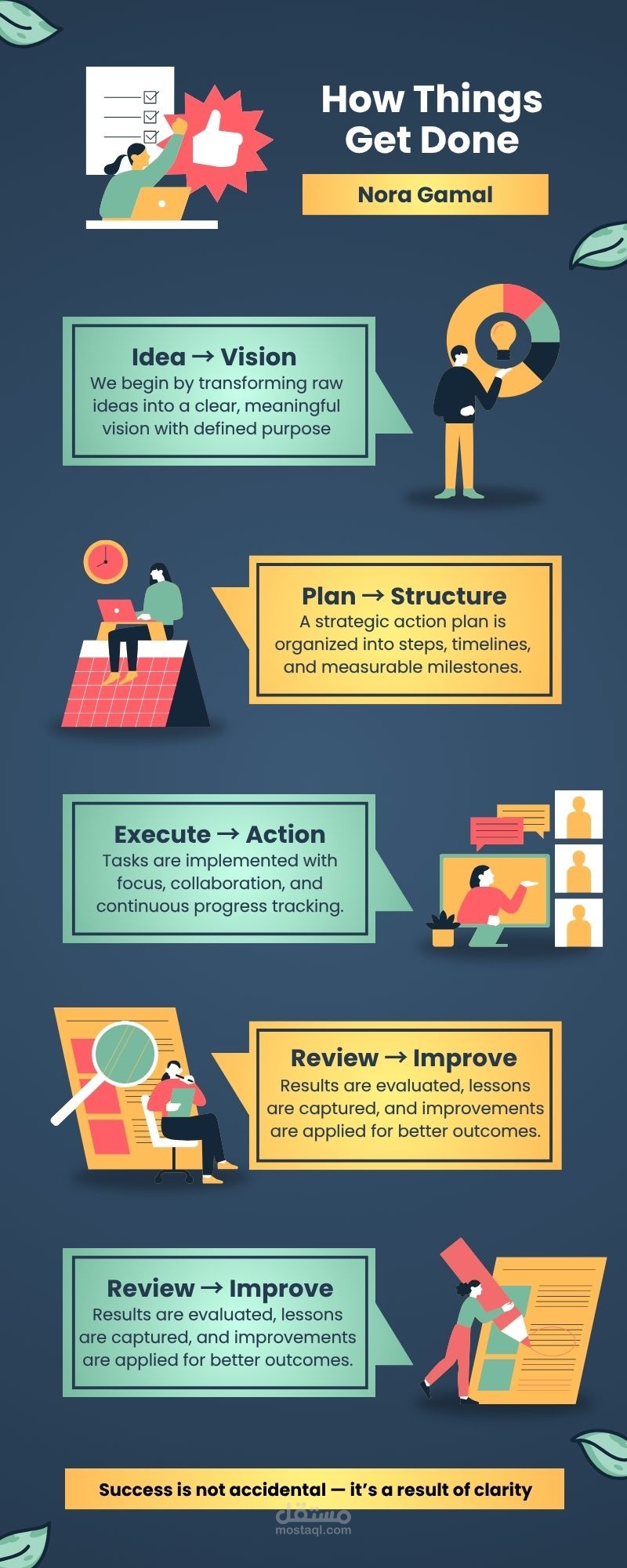 How Things Get Done

Nora Gamal

Idea → Vision
We begin by transforming raw ideas into a clear, meaningful vision with defined purpose

Plan → Structure
A strategic action plan is organized into steps, timelines, and measurable milestones.

Execute → Action
Tasks are implemented with focus, collaboration, and continuous progress tracking.

Review → Improve
Results are evaluated, lessons are captured, and improvements are applied for better outcomes.

Review → Improve
Results are evaluated, lessons are captured, and improvements are applied for better outcomes.

Success is not accidental — it's a result of clarity

مستقل
mostaql.com