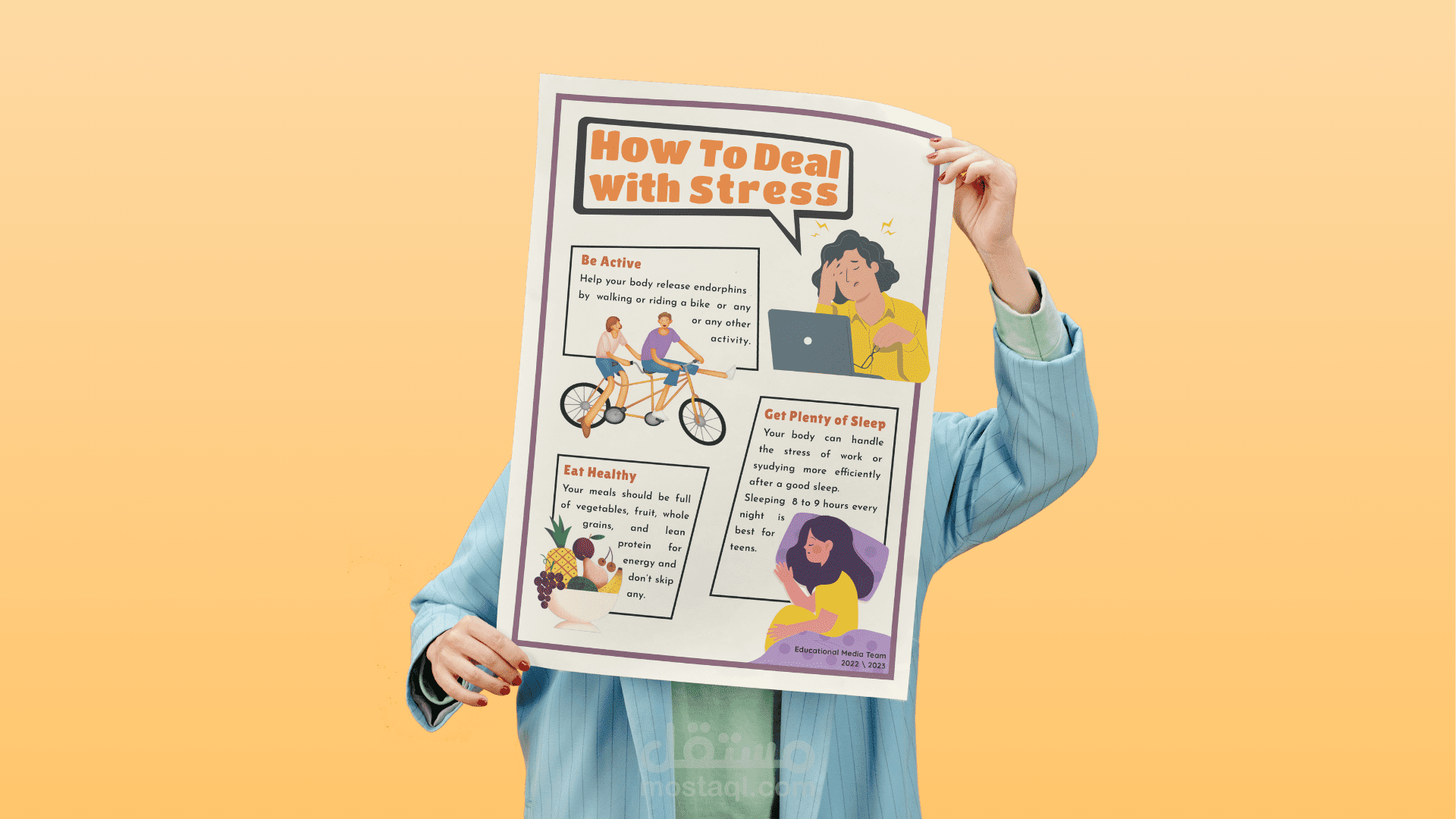 How To Deal With Stress

Be Active
Help your body release endorphins by walking or riding a bike or any or any other activity.

Get Plenty of Sleep
Your body can handle the stress of work or syudying more efficiently after a good sleep. Sleeping 8 to 9 hours every night is best for teens.

Eat Healthy
Your meals should be full of vegetables, fruit, whole grains, and lean protein for energy and don't skip any.

Educational Media Team
2022 \ 2023

مستقل
mostaql.com