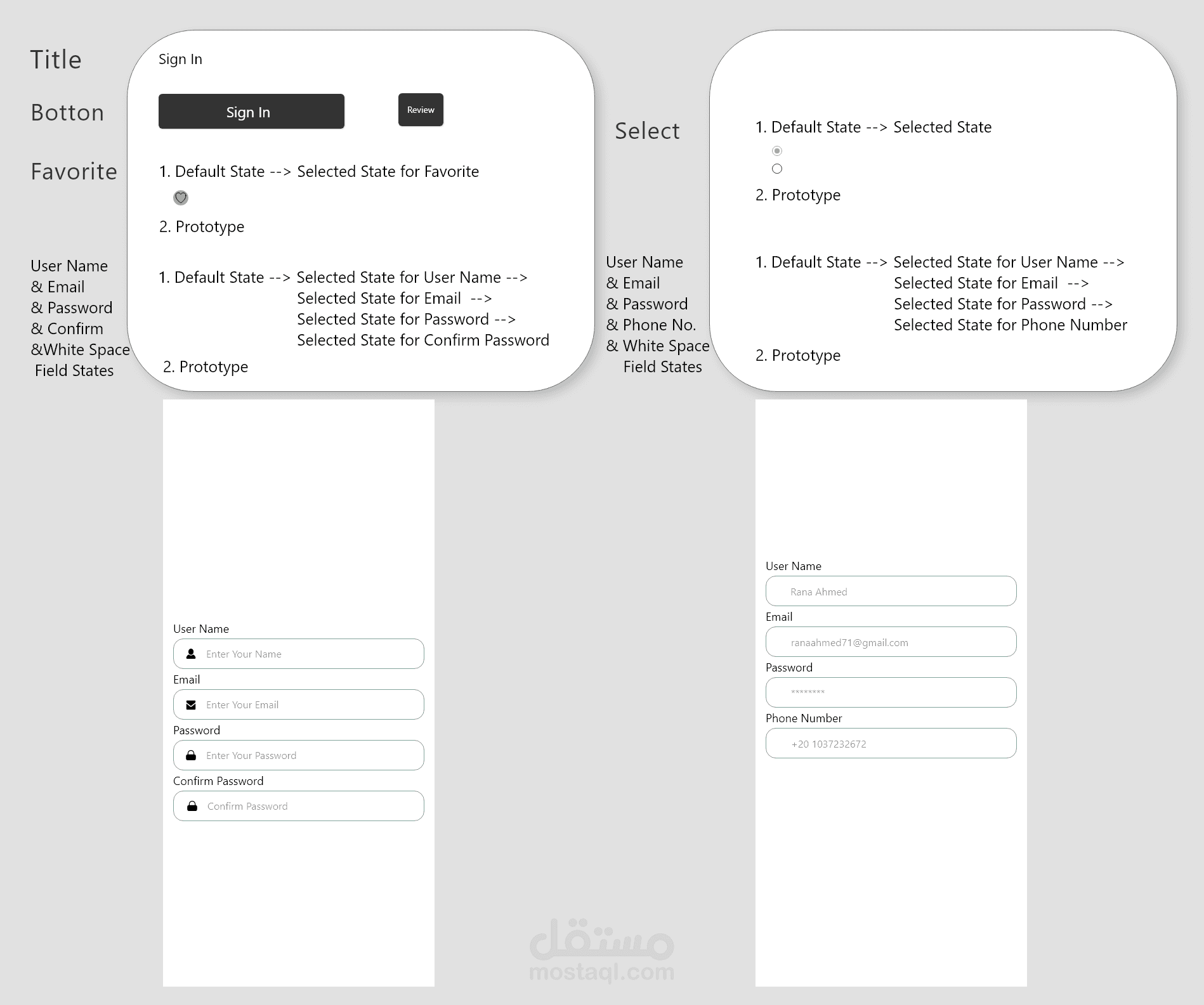 Title

Botton

Favorite

User Name
& Email
& Password
& Confirm
&White Space
Field States

Sign In

Sign In

Review

1. Default State --> Selected State for Favorite

2. Prototype

1. Default State --> Selected State for User Name -->
Selected State for Email -->
Selected State for Password -->
Selected State for Confirm Password

2. Prototype

Select

User Name
& Email
& Password
& Phone No.
& White Space
Field States

1. Default State --> Selected State

2. Prototype

1. Default State --> Selected State for User Name -->
Selected State for Email -->
Selected State for Password -->
Selected State for Phone Number

2. Prototype

User Name
Enter Your Name
Email
Enter Your Email
Password
Enter Your Password
Confirm Password
Confirm Password

User Name
Rana Ahmed
Email
ranaahmed71@gmail.com
Password
********
Phone Number
+20 1037232672

مستقل
mostaql.com