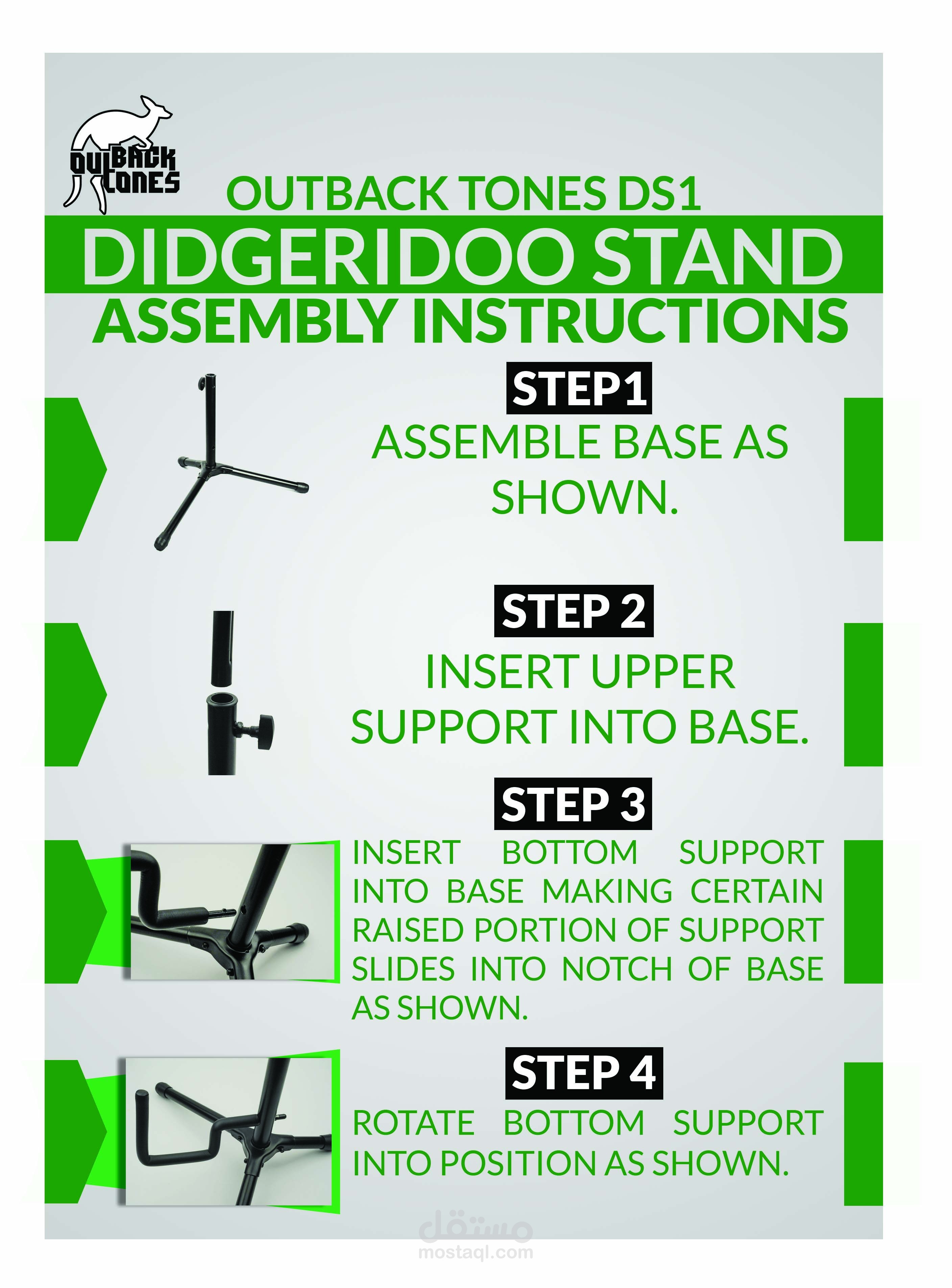 OUTBACK TONES

OUTBACK TONES DS1

DIDGERIDOO STAND

ASSEMBLY INSTRUCTIONS

STEP1

ASSEMBLE BASE AS SHOWN.

STEP 2

INSERT UPPER SUPPORT INTO BASE.

STEP 3

INSERT BOTTOM SUPPORT INTO BASE MAKING CERTAIN RAISED PORTION OF SUPPORT SLIDES INTO NOTCH OF BASE AS SHOWN.

STEP 4

ROTATE BOTTOM SUPPORT INTO POSITION AS SHOWN.

مستقل
mostaql.com