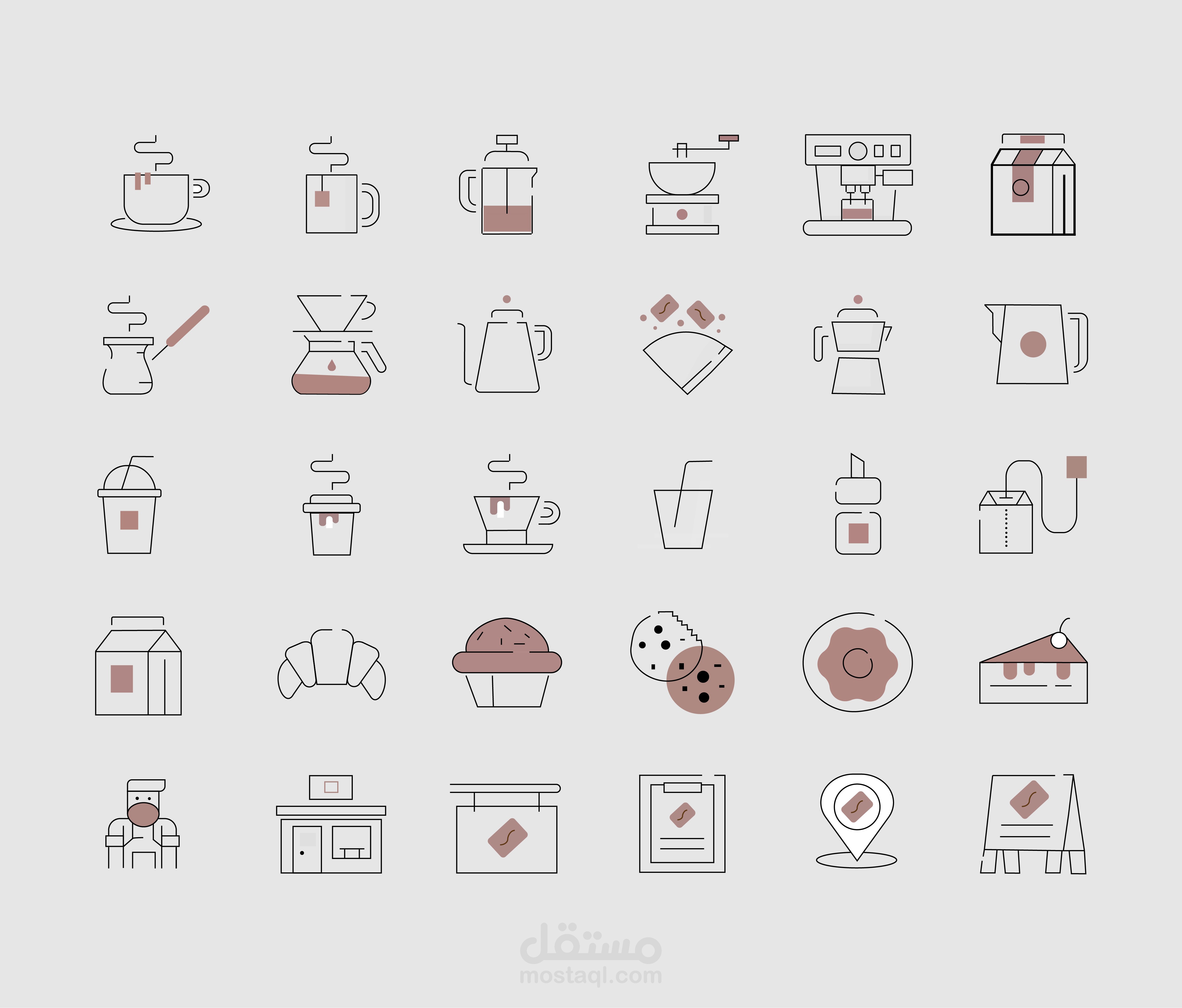 مستقل
mostaql.com