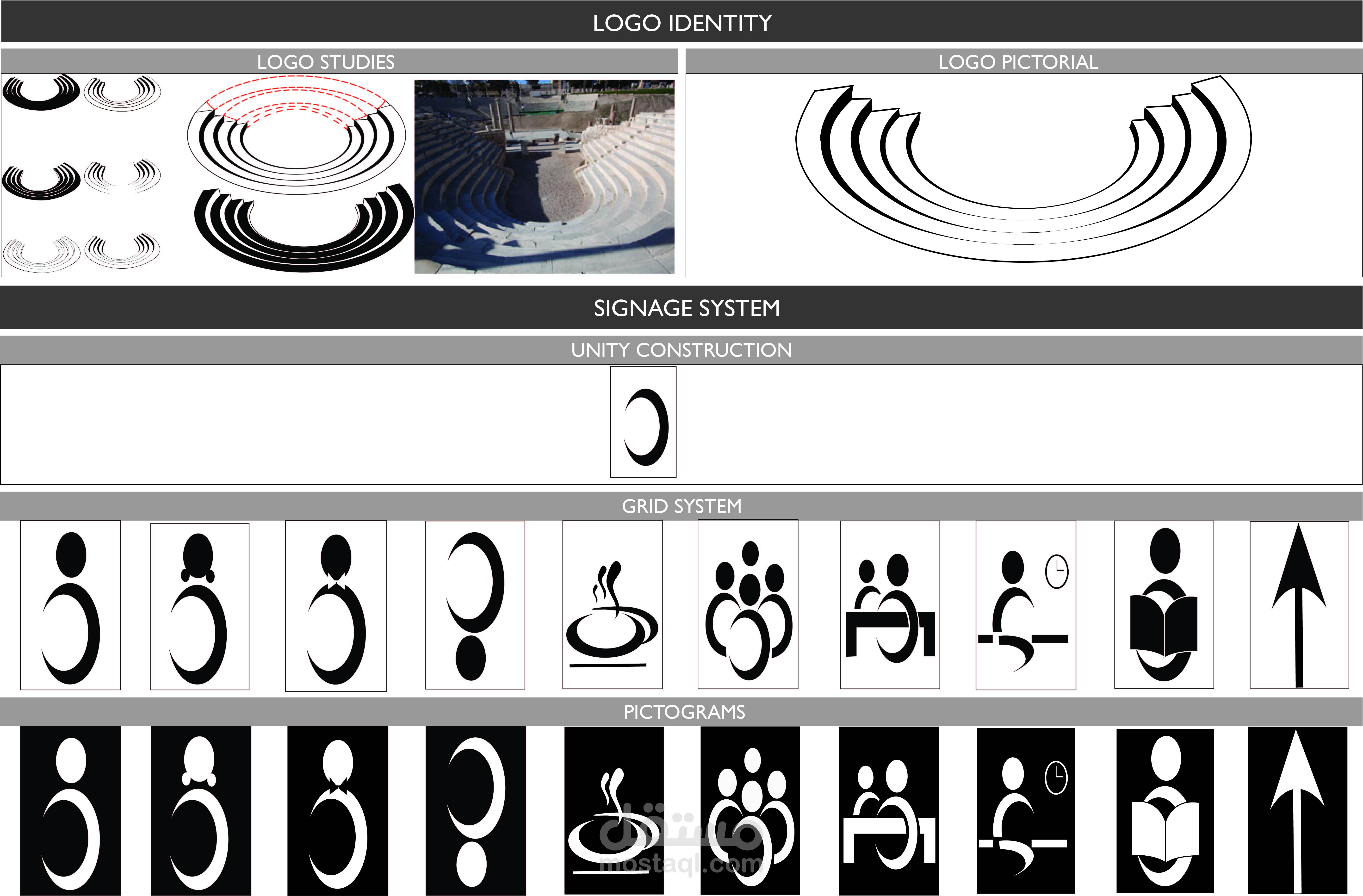 LOGO IDENTITY

LOGO STUDIES

LOGO PICTORIAL

SIGNAGE SYSTEM

UNITY CONSTRUCTION

GRID SYSTEM

PICTOGRAMS

مستقل
mostaql.com