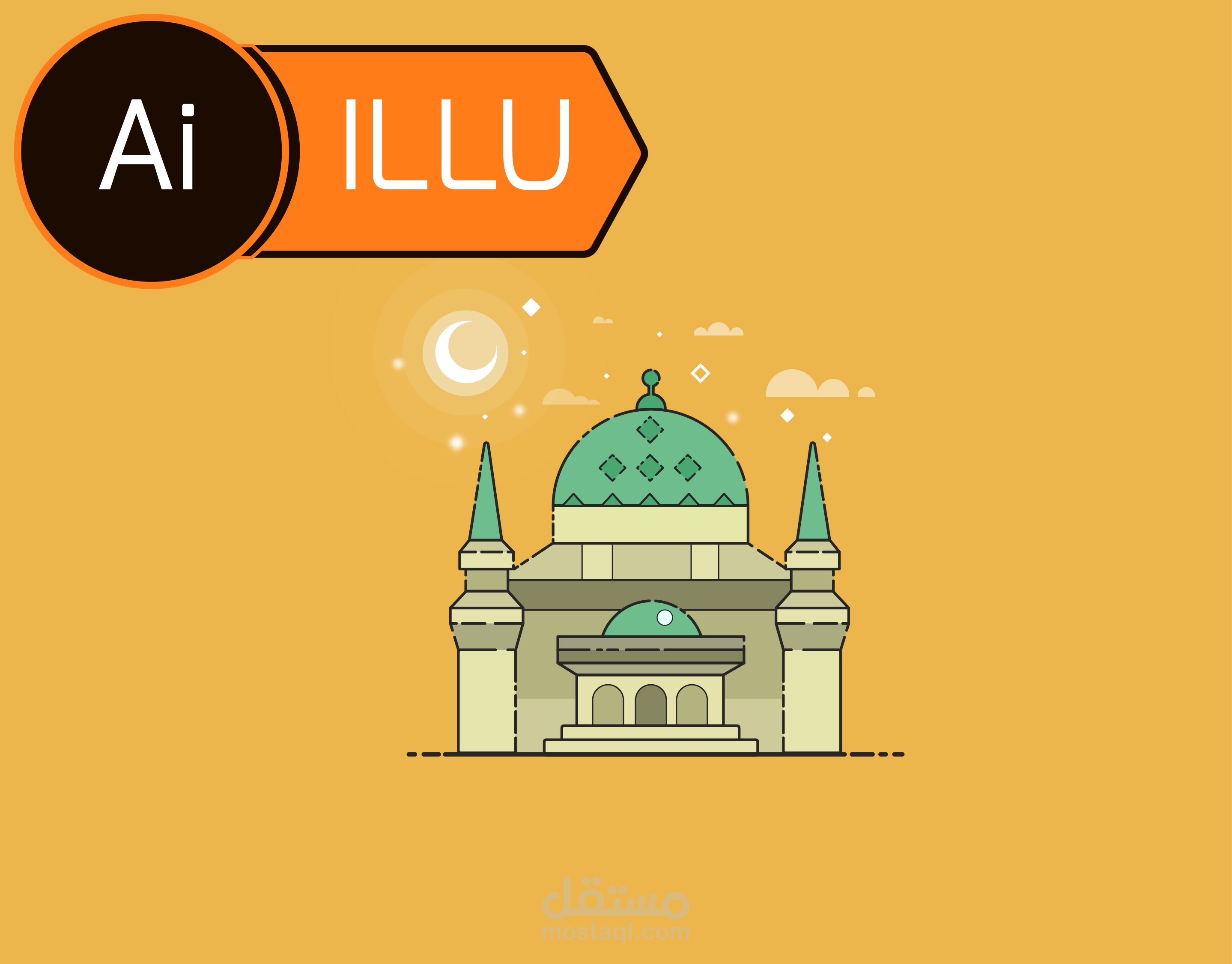 Ai ILLU

مستقل
mostaql.com