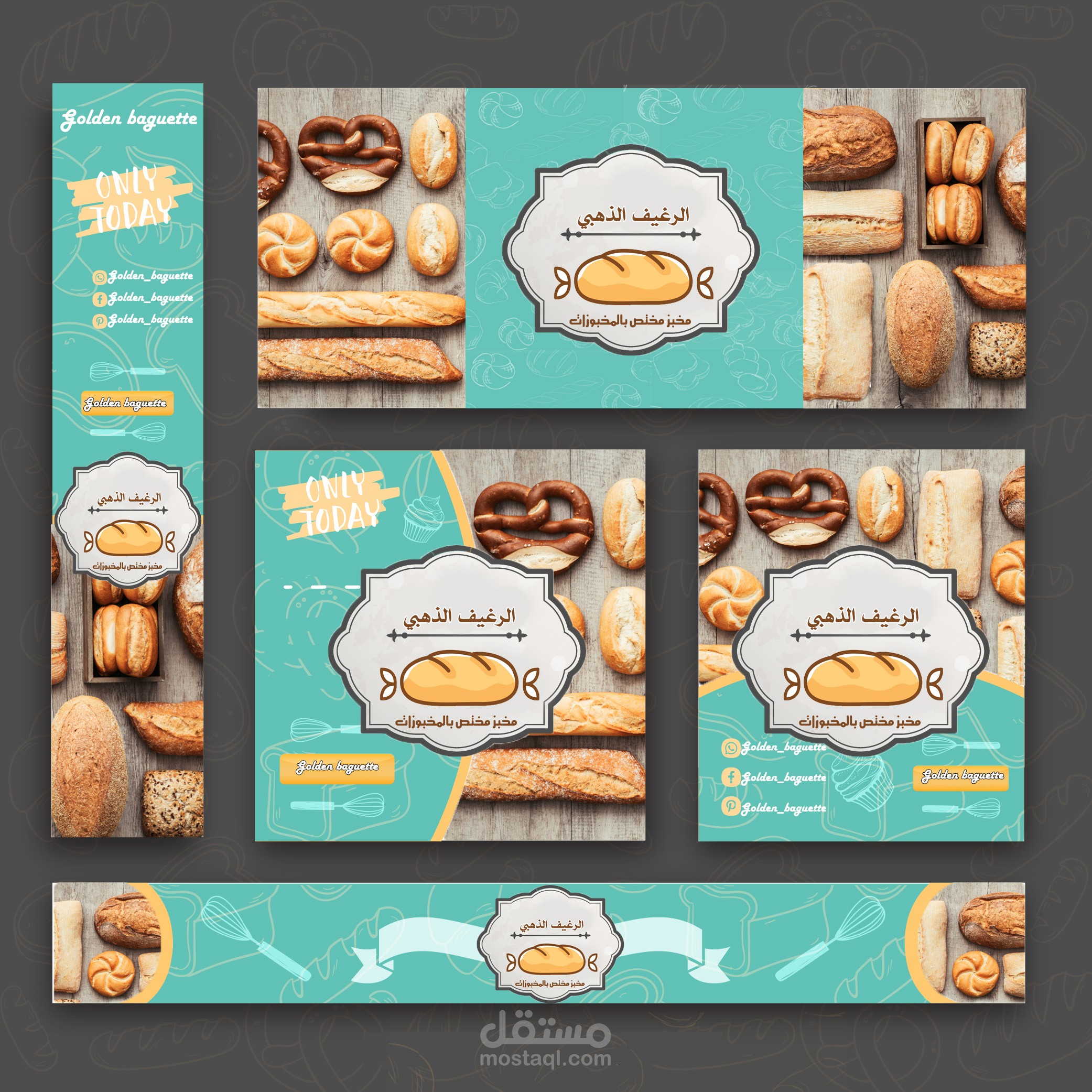 Golden baguette

ONLY TODAY

Golden_baguette
Golden_baguette
Golden_baguette

Golden baguette

الرغيف الذهبي
مخبز مختص بالمخبوزات

الرغيف الذهبي
مخبز مختص بالمخبوزات

ONLY TODAY

الرغيف الذهبي
مخبز مختص بالمخبوزات

Golden baguette

الرغيف الذهبي
مخبز مختص بالمخبوزات

Golden_baguette
Golden_baguette
Golden_baguette

Golden baguette

الرغيف الذهبي
مخبز مختص بالمخبوزات

مستقل
mostaql.com