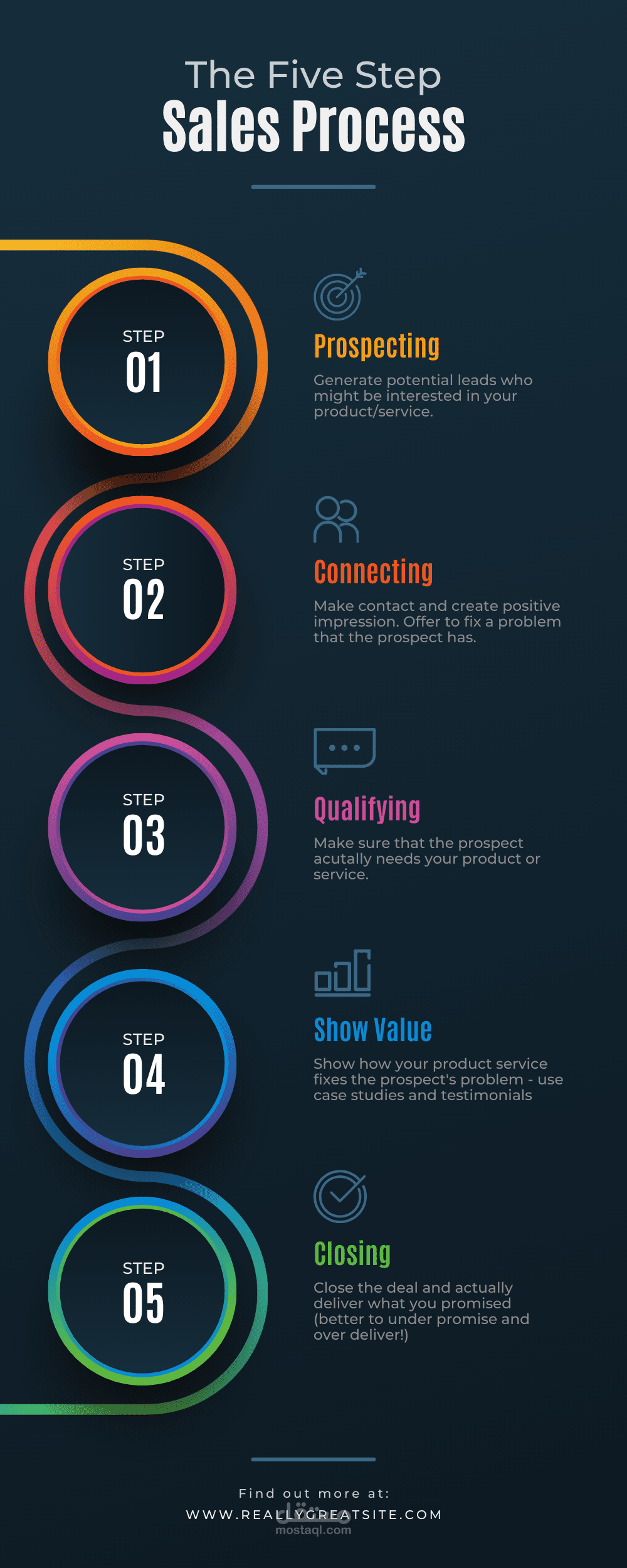 The Five Step
Sales Process

STEP
01

Prospecting

Generate potential leads who might be interested in your product/service.

STEP
02

Connecting

Make contact and create positive impression. Offer to fix a problem that the prospect has.

STEP
03

Qualifying

Make sure that the prospect acutally needs your product or service.

STEP
04

Show Value

Show how your product service fixes the prospect's problem - use case studies and testimonials

STEP
05

Closing

Close the deal and actually deliver what you promised (better to under promise and over deliver!)

Find out more at:
WWW.REALLYGREATSITE.COM

مستقل
mostaql.com