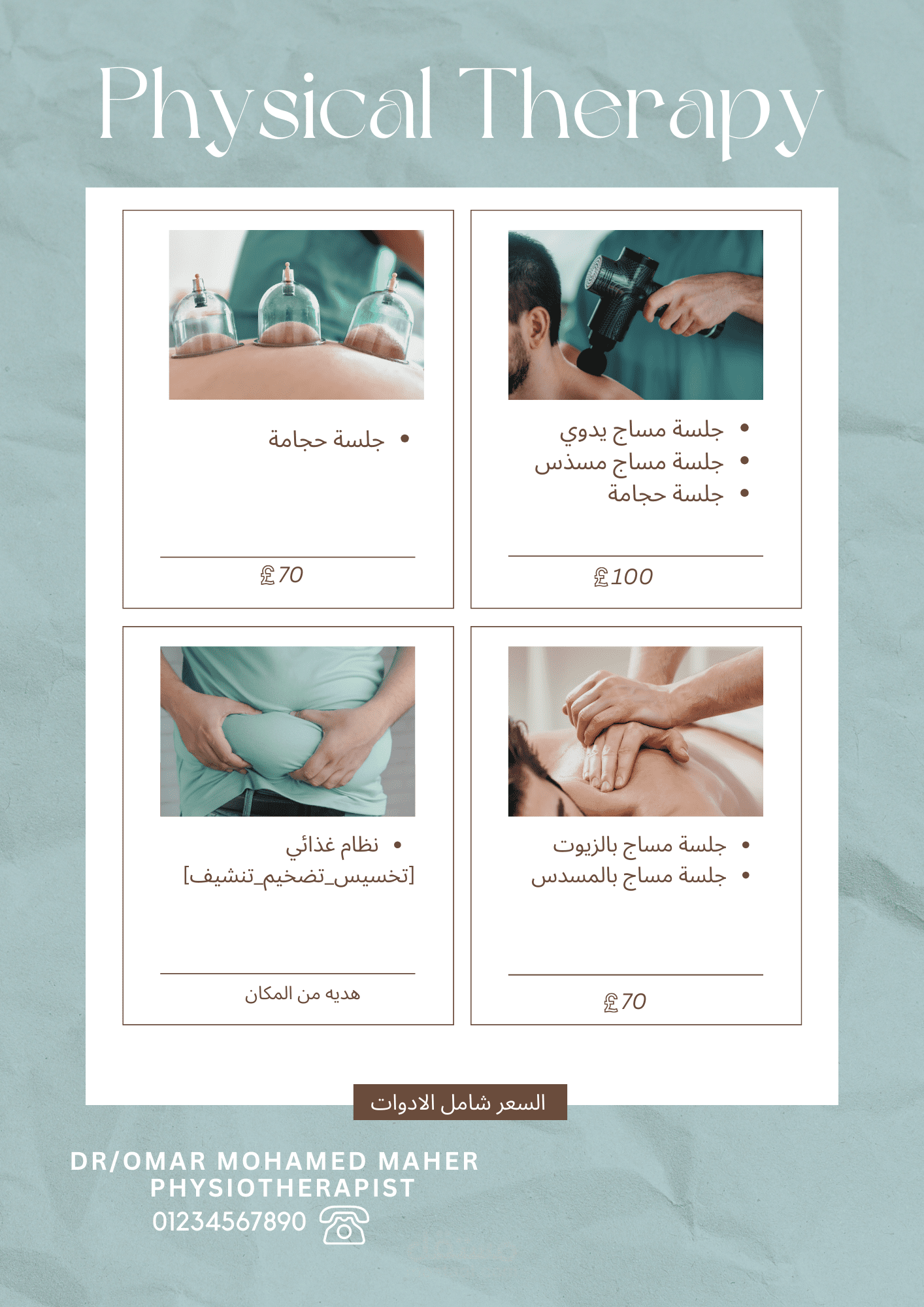 Physical Therapy

• جلسة مساج يدوي
• جلسة مساج مسذس
• جلسة حجامة

£100

• جلسة حجامة

£70

• جلسة مساج بالزيوت
• جلسة مساج بالمسدس

£70

• نظام غذائي
[تخسيس_تضخيم_تنشيف]

هديه من المكان

السعر شامل الادوات

DR/OMAR MOHAMED MAHER
PHYSIOTHERAPIST
01234567890