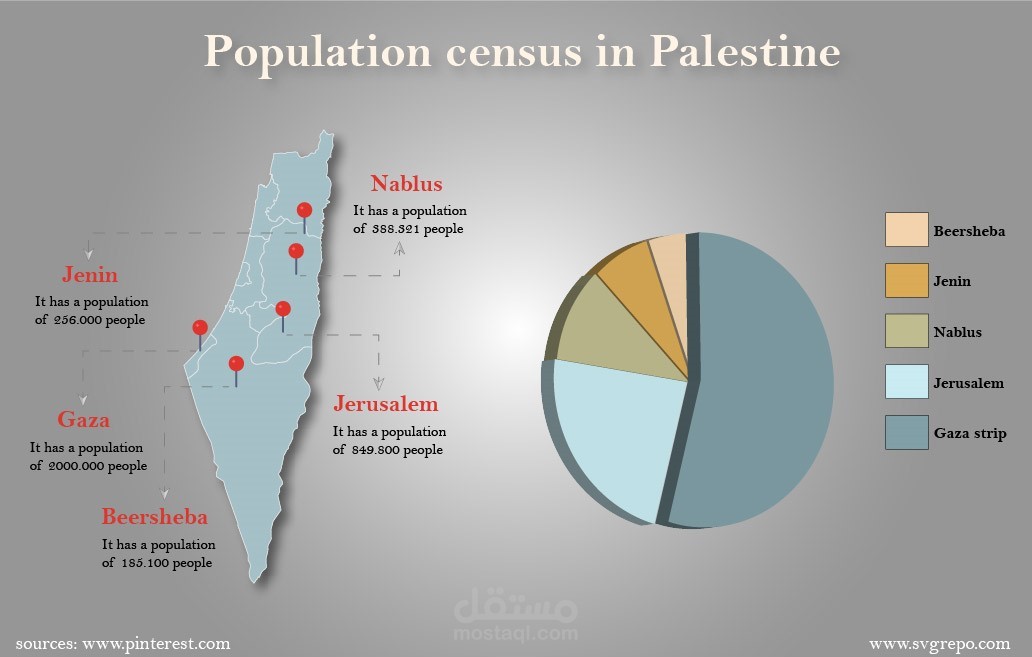 Population census in Palestine

Nablus
It has a population of 388.321 people

Jenin
It has a population of 256.000 people

Gaza
It has a population of 2000.000 people

Jerusalem
It has a population of 849.800 people

Beersheba
It has a population of 185.100 people

Beersheba
Jenin
Nablus
Jerusalem
Gaza strip

مستقل
mostaql.com

sources: www.pinterest.com

www.svgrepo.com