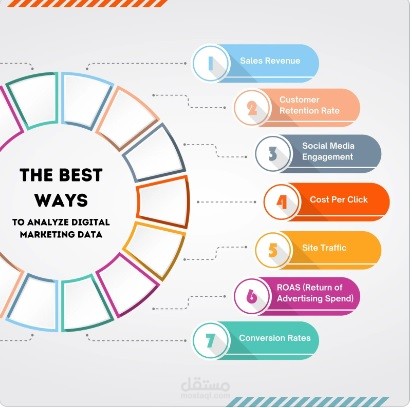 THE BEST WAYS

TO ANALYZE DIGITAL MARKETING DATA

1 Sales Revenue

2 Customer Retention Rate

3 Social Media Engagement

4 Cost Per Click

5 Site Traffic

6 ROAS (Return of Advertising Spend)

7 Conversion Rates

مستقل
mostaql.com