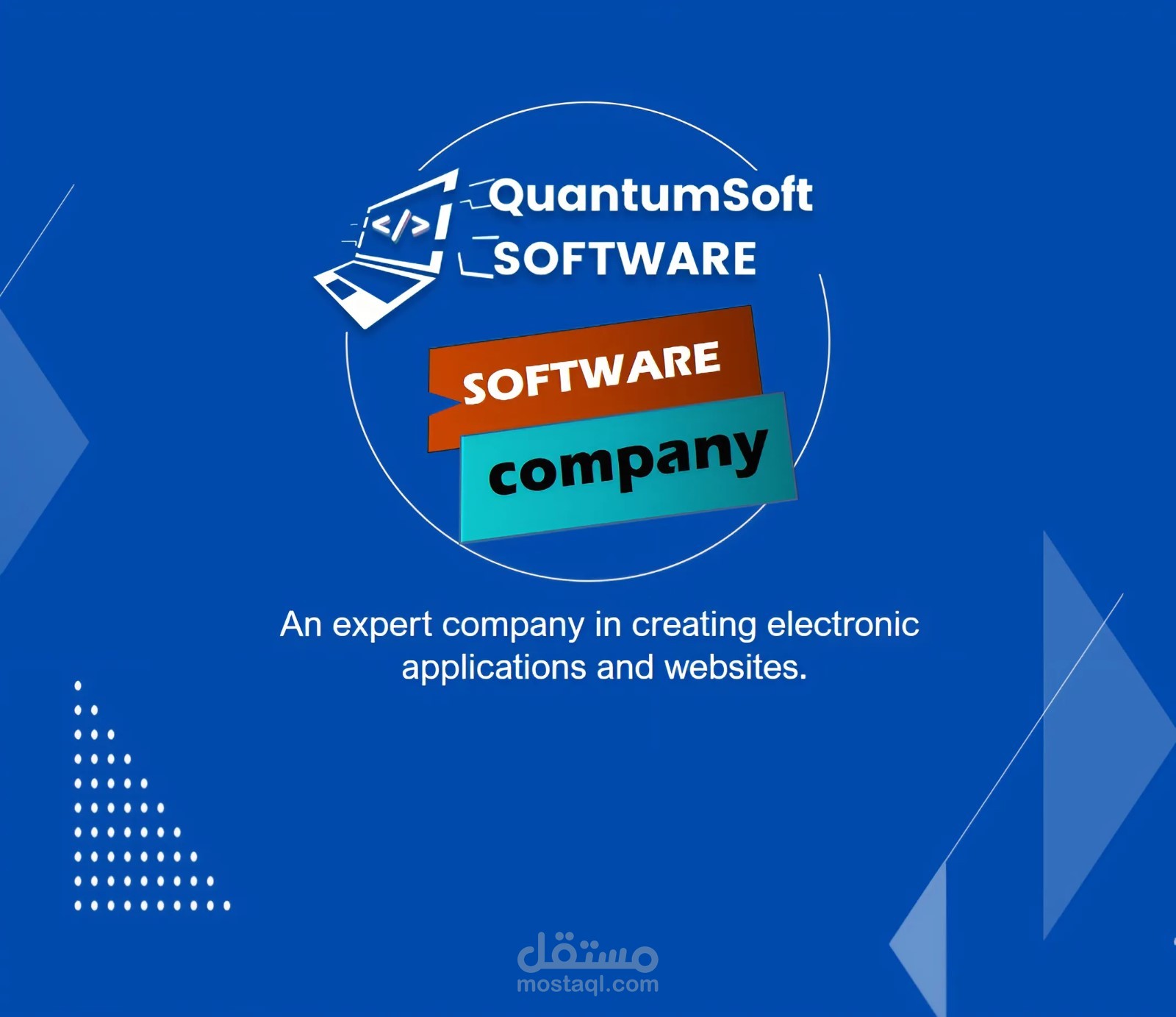 </>

QuantumSoft
SOFTWARE

SOFTWARE
company

An expert company in creating electronic applications and websites.

مستقل
mostaql.com