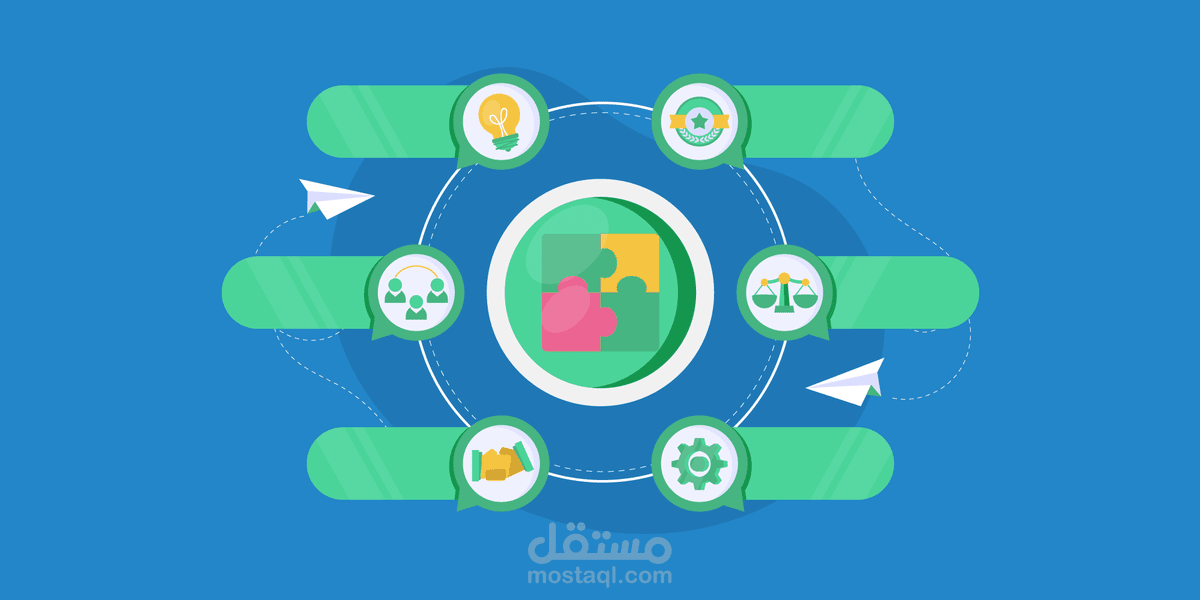 مستقل
mostaql.com