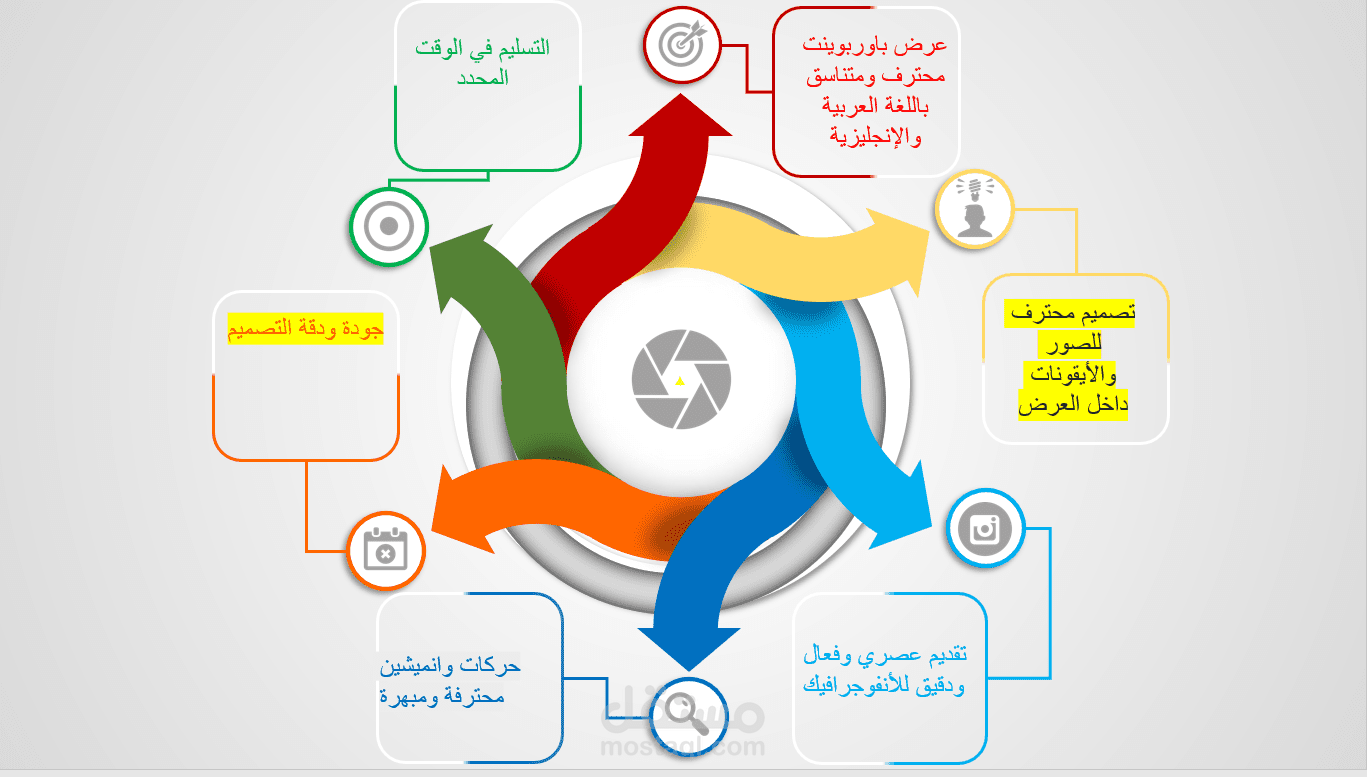 التسليم في الوقت المحدد

عرض باوربوينت محترف ومتناسق باللغة العربية والإنجليزية

تصميم محترف للصور والأيقونات داخل العرض

جودة ودقة التصميم

تقديم عصري وفعال ودقيق للأنفوجرافيك

حركات وانميشين محترفة ومبهرة

مستقل
mostaql.com