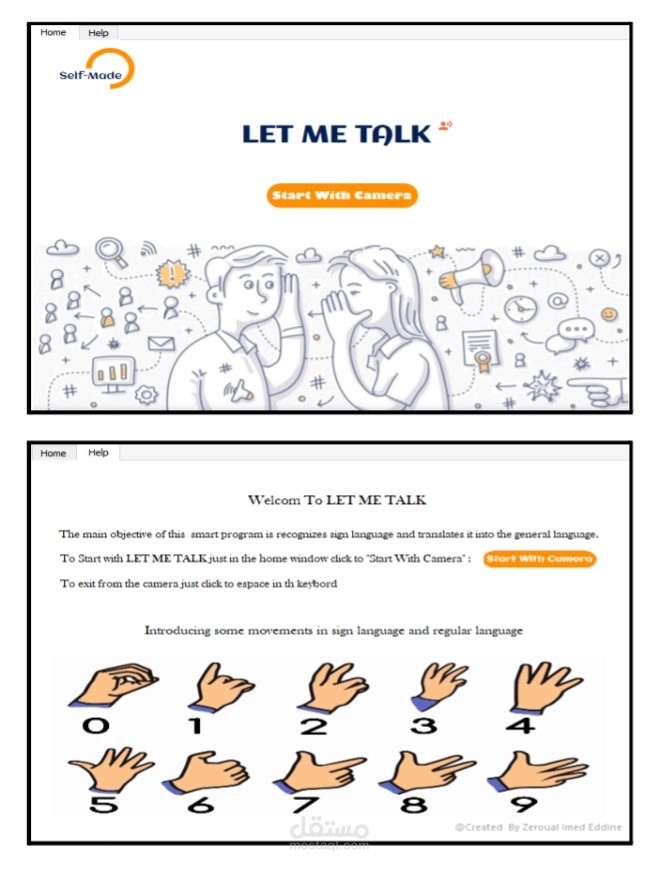 Home Help

Self-Made

LET ME TALK

Start With Camera

Home Help

Welcom To LET ME TALK

The main objective of this smart program is recognizes sign language and translates it into the general language.

To Start with LET ME TALK just in the home window click to "Start With Camera" : Start With Camera

To exit from the camera just click to espace in th keybord

Introducing some movements in sign language and regular language

0 1 2 3 4

5 6 7 8 9

@Created By Zeroual Imed Eddine

مستقل
mostaql.com