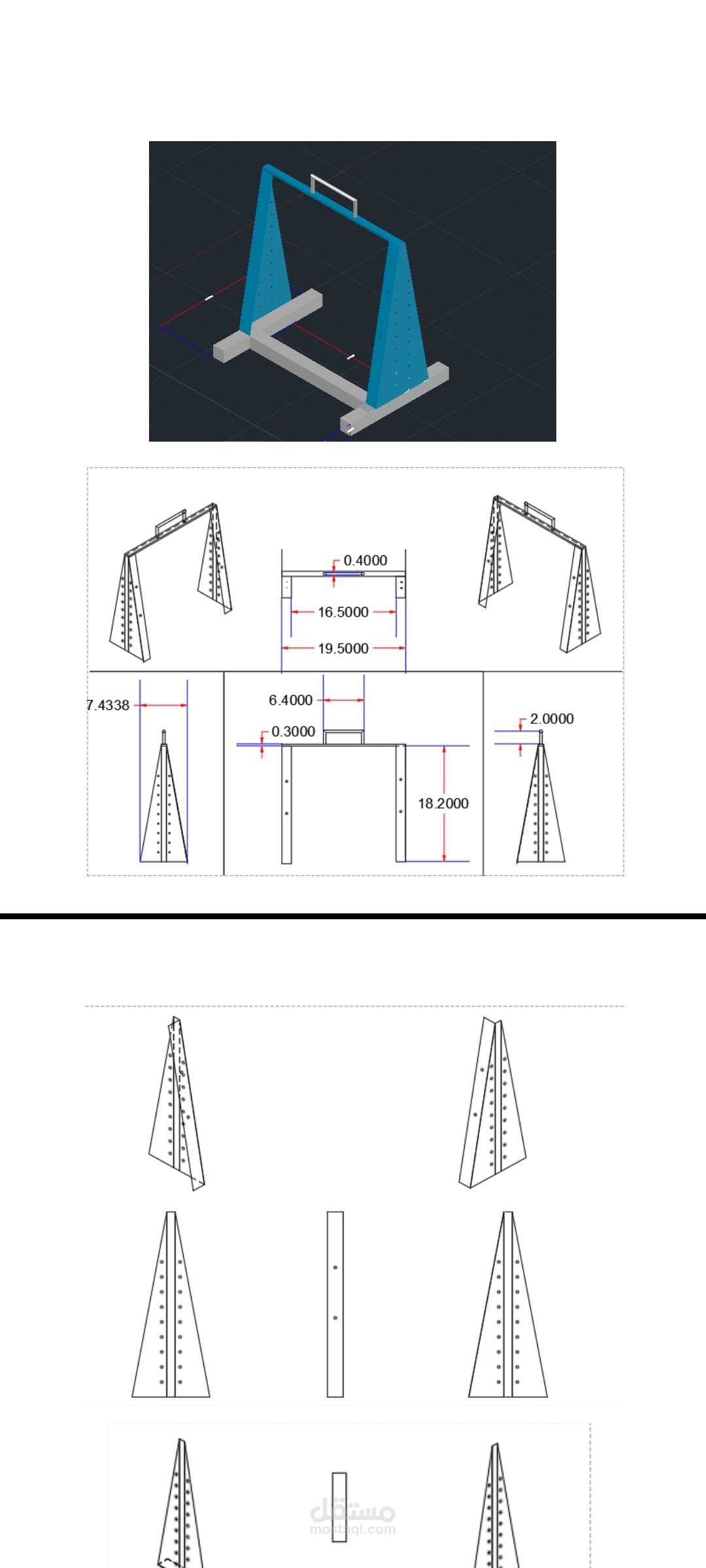 0.4000
16.5000
19.5000
7.4338
6.4000
0.3000
18.2000
2.0000
مستقل
mostaql.com