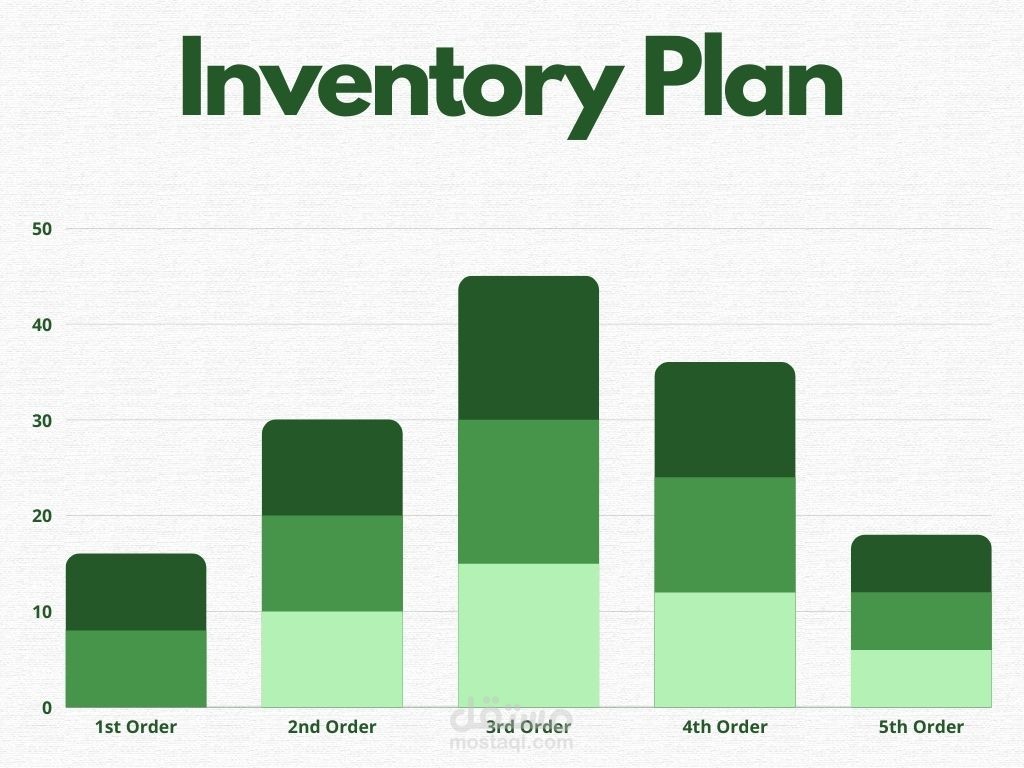 Inventory Plan

50
40
30
20
10
0

1st Order
2nd Order
3rd Order
4th Order
5th Order

مستقل
mostaql.com