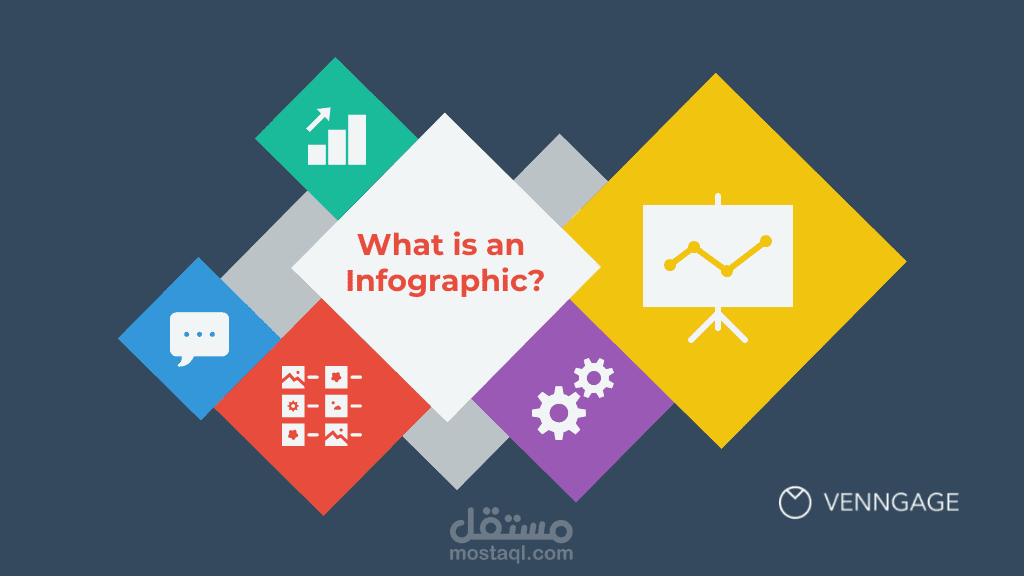 What is an Infographic?

VENNGAGE

مستقل
mostaql.com