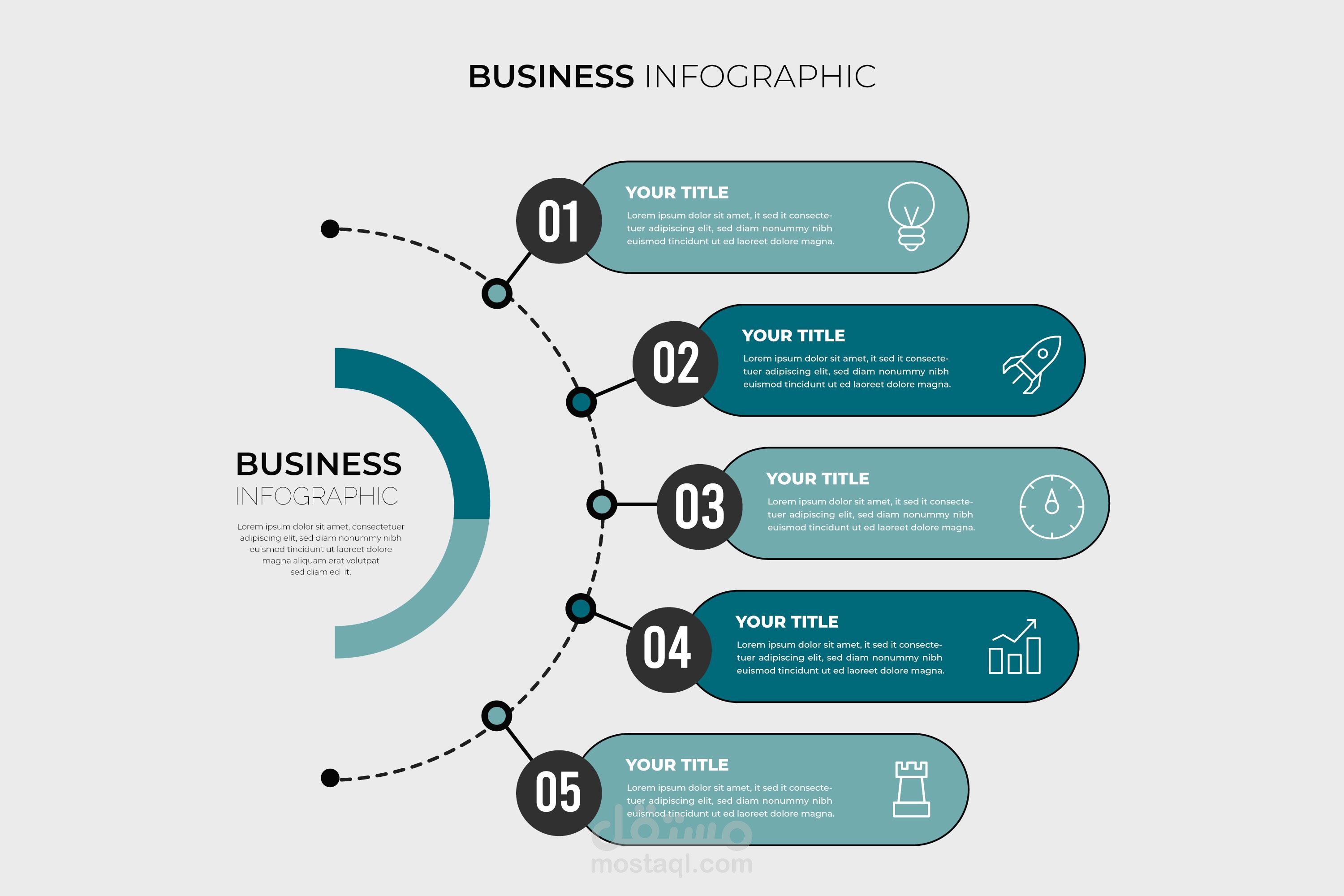 BUSINESS INFOGRAPHIC

BUSINESS
INFOGRAPHIC

Lorem ipsum dolor sit amet, consectetuer adipiscing elit, sed diam nonummy nibh euismod tincidunt ut laoreet dolore magna aliquam erat volutpat sed diam ed it.

01
YOUR TITLE
Lorem ipsum dolor sit amet, it sed it consectetuer adipiscing elit, sed diam nonummy nibh euismod tincidunt ut ed laoreet dolore magna.

02
YOUR TITLE
Lorem ipsum dolor sit amet, it sed it consectetuer adipiscing elit, sed diam nonummy nibh euismod tincidunt ut ed laoreet dolore magna.

03
YOUR TITLE
Lorem ipsum dolor sit amet, it sed it consectetuer adipiscing elit, sed diam nonummy nibh euismod tincidunt ut ed laoreet dolore magna.

04
YOUR TITLE
Lorem ipsum dolor sit amet, it sed it consectetuer adipiscing elit, sed diam nonummy nibh euismod tincidunt ut ed laoreet dolore magna.

05
YOUR TITLE
Lorem ipsum dolor sit amet, it sed it consectetuer adipiscing elit, sed diam nonummy nibh euismod tincidunt ut ed laoreet dolore magna.

مستقل
mostaql.com