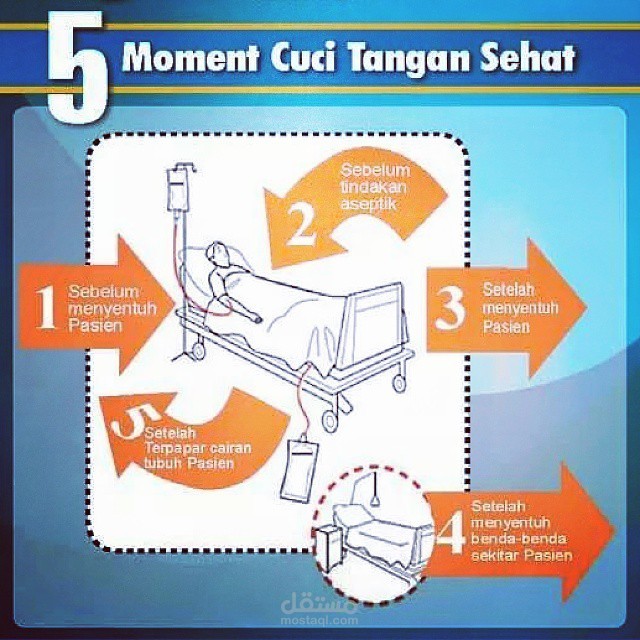 5 Moment Cuci Tangan Sehat

1 Sebelum menyentuh Pasien

2 Sebelum tindakan aseptik

3 Setelah menyentuh Pasien

4 Setelah menyentuh benda-benda sekitar Pasien

5 Setelah Terpapar cairan tubuh Pasien

مستقل
mostaql.com