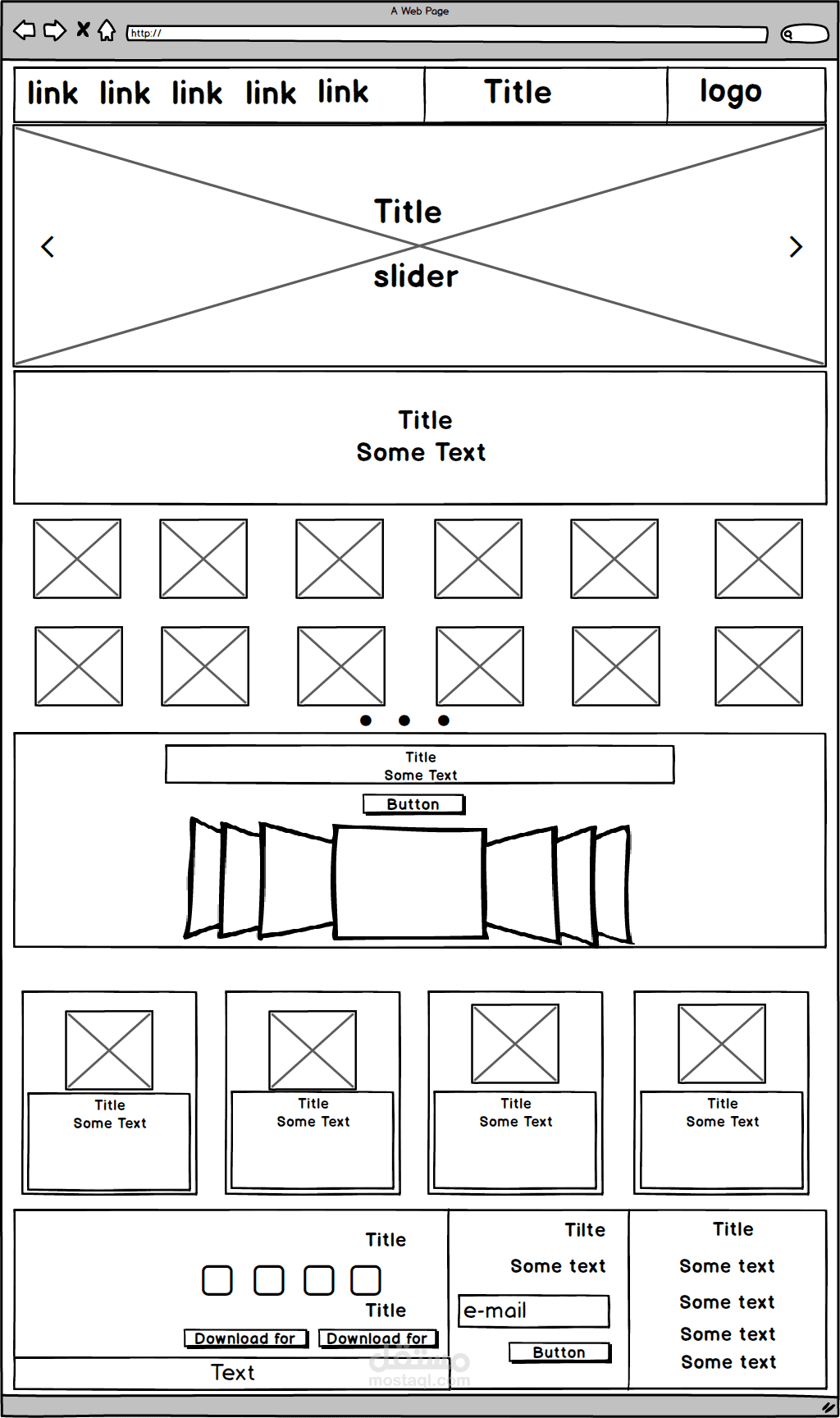 A Web Page

http://

link link link link link

Title

logo

Title

slider

Title
Some Text

Title
Some Text

Button

Title
Some Text

Title
Some Text

Title
Some Text

Title
Some Text

Title

Title

Download for

Download for

Text

Tilte

Some text

e-mail

Button

Title

Some text

Some text

Some text

Some text

مستقل
mostaql.com