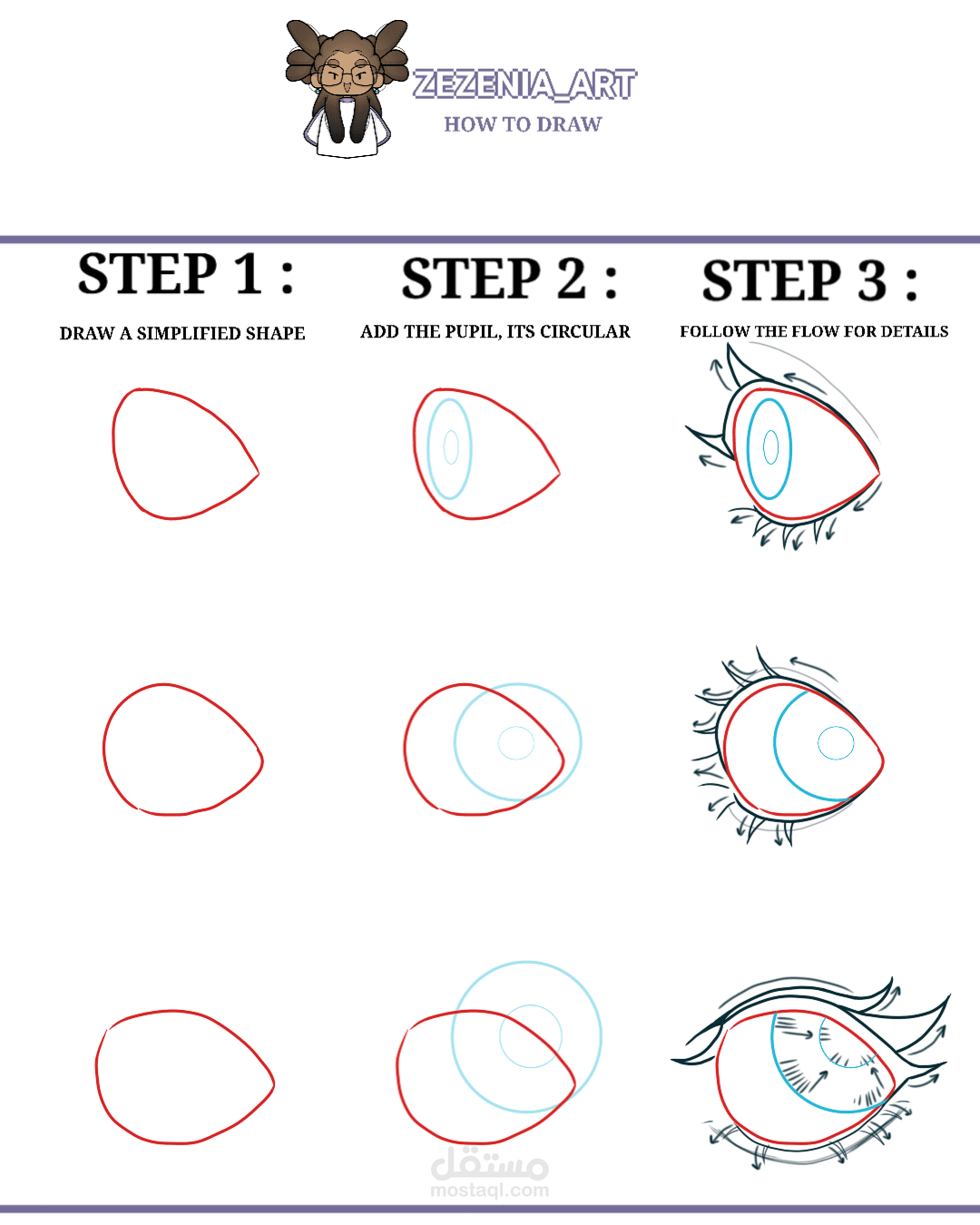 ZEZENIA_ART
HOW TO DRAW

STEP 1 :
DRAW A SIMPLIFIED SHAPE

STEP 2 :
ADD THE PUPIL, ITS CIRCULAR

STEP 3 :
FOLLOW THE FLOW FOR DETAILS

مستقل
mostaql.com