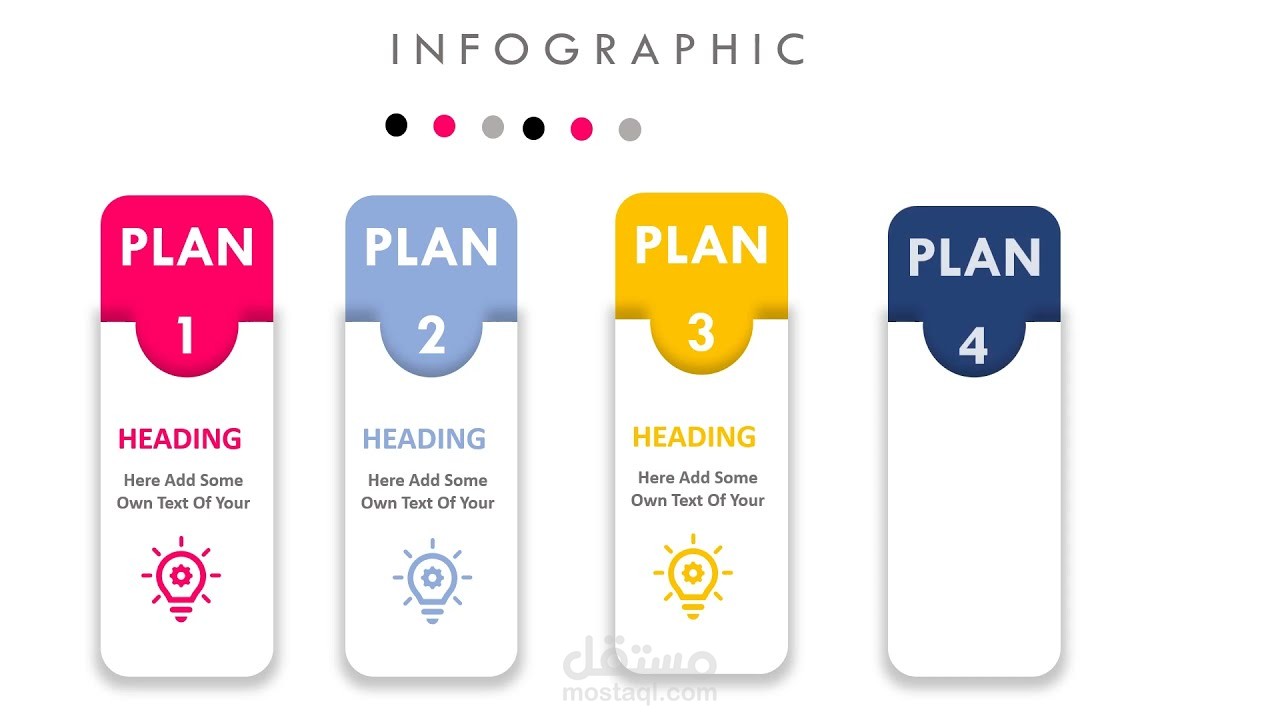 INFOGRAPHIC

PLAN
1

HEADING

Here Add Some Own Text Of Your

PLAN
2

HEADING

Here Add Some Own Text Of Your

PLAN
3

HEADING

Here Add Some Own Text Of Your

PLAN
4

مستقل
mostaql.com