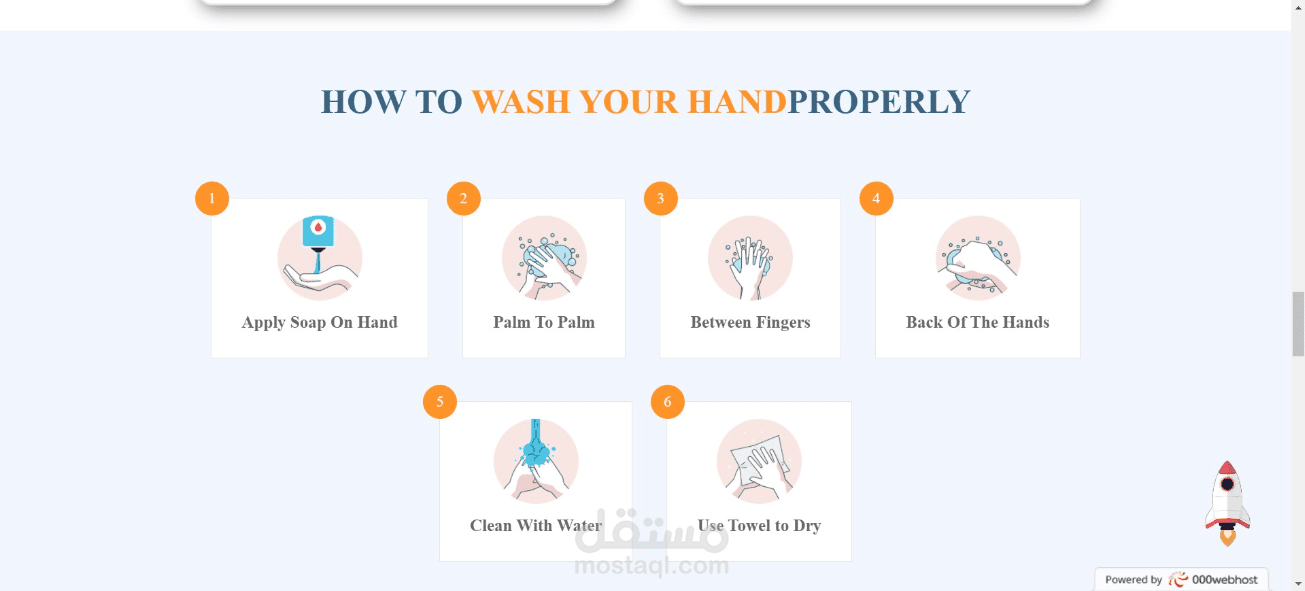 HOW TO WASH YOUR HANDPROPERLY

1
Apply Soap On Hand

2
Palm To Palm

3
Between Fingers

4
Back Of The Hands

5
Clean With Water

6
Use Towel to Dry

مستقل
mostaql.com

Powered by 000webhost