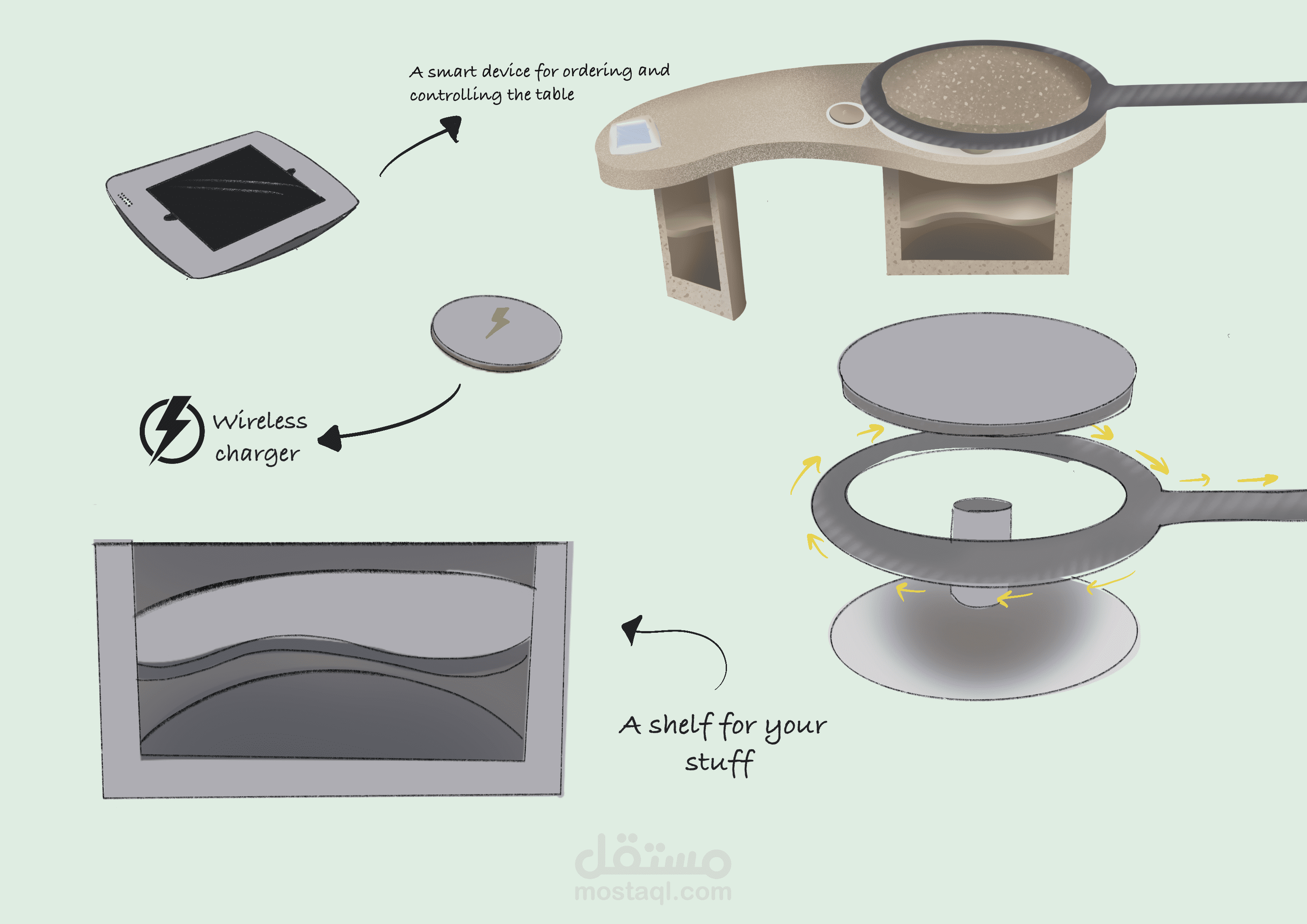 A smart device for ordering and controlling the table

Wireless charger

A shelf for your stuff

مستقل
mostaql.com