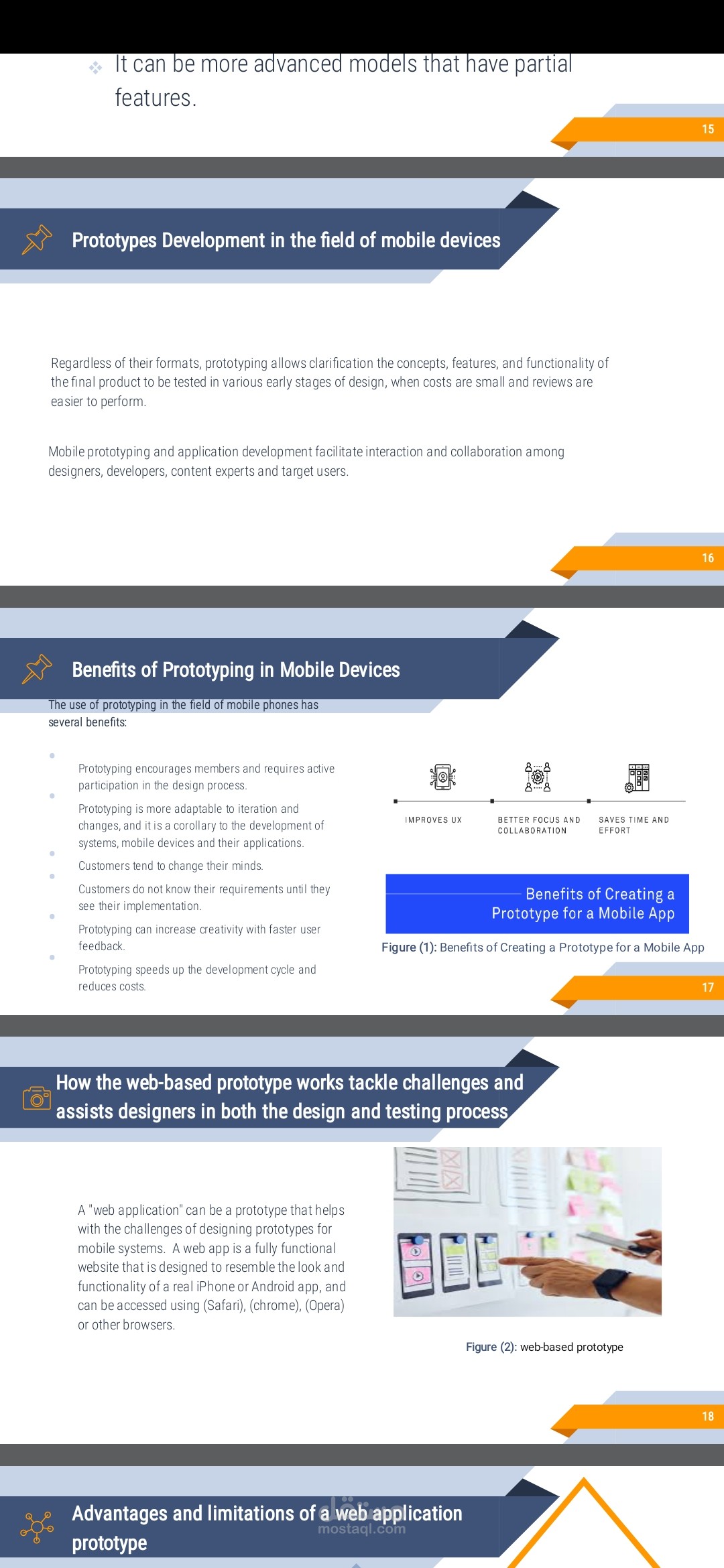 It can be more advanced models that have partial features.

15

Prototypes Development in the field of mobile devices

Regardless of their formats, prototyping allows clarification the concepts, features, and functionality of the final product to be tested in various early stages of design, when costs are small and reviews are easier to perform.

Mobile prototyping and application development facilitate interaction and collaboration among designers, developers, content experts and target users.

16

Benefits of Prototyping in Mobile Devices

The use of prototyping in the field of mobile phones has several benefits:

Prototyping encourages members and requires active participation in the design process.

Prototyping is more adaptable to iteration and changes, and it is a corollary to the development of systems, mobile devices and their applications.

Customers tend to change their minds.

Customers do not know their requirements until they see their implementation.

Prototyping can increase creativity with faster user feedback.

Prototyping speeds up the development cycle and reduces costs.

IMPROVES UX

BETTER FOCUS AND COLLABORATION

SAVES TIME AND EFFORT

Benefits of Creating a Prototype for a Mobile App

Figure (1): Benefits of Creating a Prototype for a Mobile App

17

How the web-based prototype works tackle challenges and assists designers in both the design and testing process

A "web application" can be a prototype that helps with the challenges of designing prototypes for mobile systems. A web app is a fully functional website that is designed to resemble the look and functionality of a real iPhone or Android app, and can be accessed using (Safari), (chrome), (Opera) or other browsers.

Figure (2): web-based prototype

18

Advantages and limitations of a web application prototype

مستقل
mostaql.com