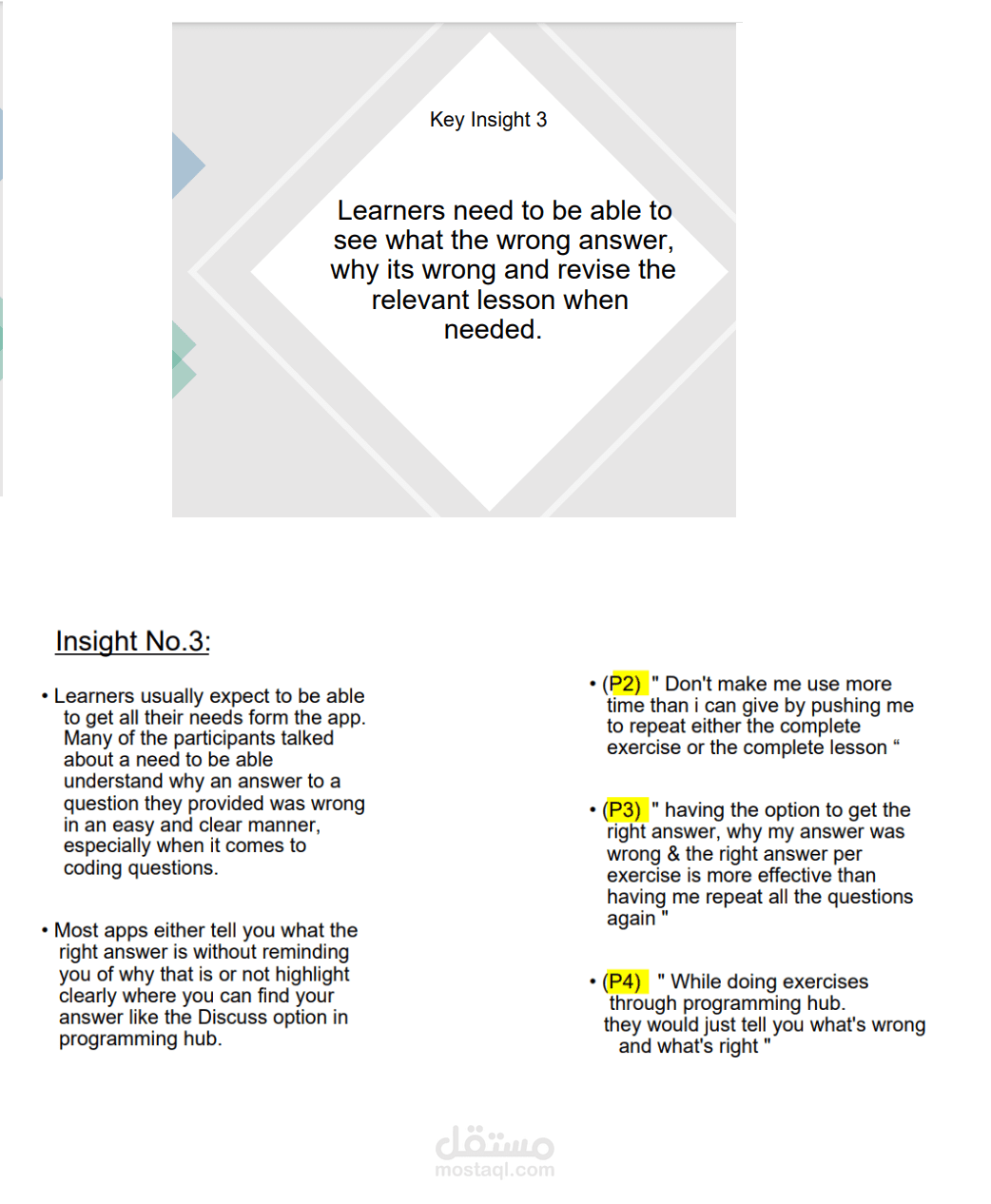 Key Insight 3

Learners need to be able to see what the wrong answer, why its wrong and revise the relevant lesson when needed.

Insight No.3:

• Learners usually expect to be able to get all their needs form the app. Many of the participants talked about a need to be able understand why an answer to a question they provided was wrong in an easy and clear manner, especially when it comes to coding questions.

• Most apps either tell you what the right answer is without reminding you of why that is or not highlight clearly where you can find your answer like the Discuss option in programming hub.

• (P2) " Don't make me use more time than i can give by pushing me to repeat either the complete exercise or the complete lesson “

• (P3) " having the option to get the right answer, why my answer was wrong & the right answer per exercise is more effective than having me repeat all the questions again "

• (P4) " While doing exercises through programming hub. they would just tell you what's wrong and what's right "

مستقل
mostaql.com