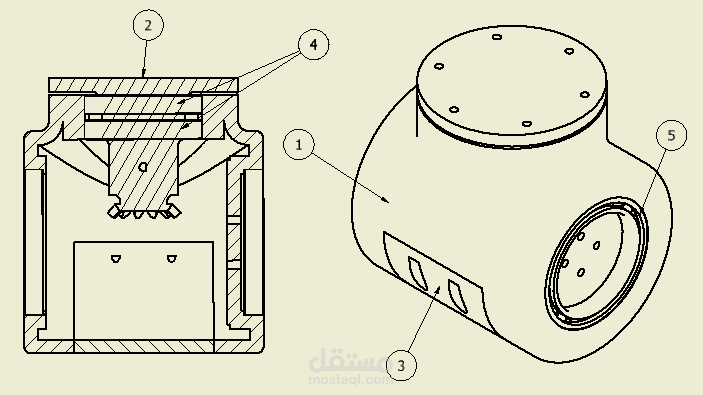 2
4
1
5
3
مستقل
mostaql.com