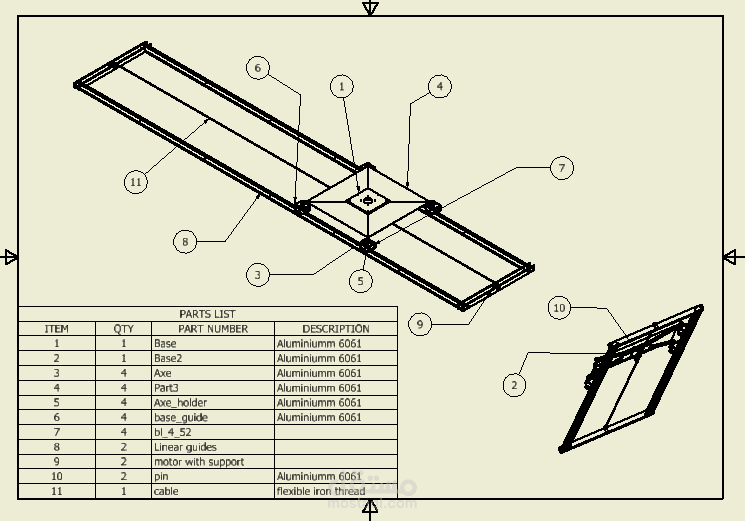 6

1

4

7

11

8

3

5

9

10

2

PARTS LIST

| ITEM | QTY | PART NUMBER | DESCRIPTION |
|---|---|---|---|
| 1 | 1 | Base | Aluminiumm 6061 |
| 2 | 1 | Base2 | Aluminiumm 6061 |
| 3 | 4 | Axe | Aluminiumm 6061 |
| 4 | 4 | Part3 | Aluminiumm 6061 |
| 5 | 4 | Axe_holder | Aluminiumm 6061 |
| 6 | 4 | base_guide | Aluminiumm 6061 |
| 7 | 4 | bl_4_52 | |
| 8 | 2 | Linear guides | |
| 9 | 2 | motor with support | |
| 10 | 2 | pin | Aluminiumm 6061 |
| 11 | 1 | cable | flexible iron thread |

مستقل
mostaql.com