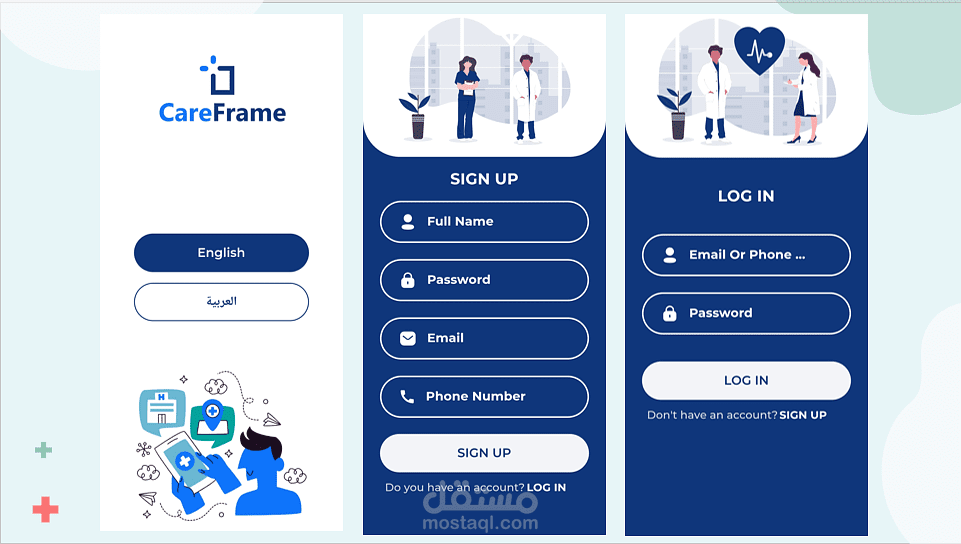 CareFrame

English

العربية

H

SIGN UP

Full Name

Password

Email

Phone Number

SIGN UP

Do you have an account? LOG IN

مستقل
mostaql.com

LOG IN

Email Or Phone ...

Password

LOG IN

Don't have an account? SIGN UP