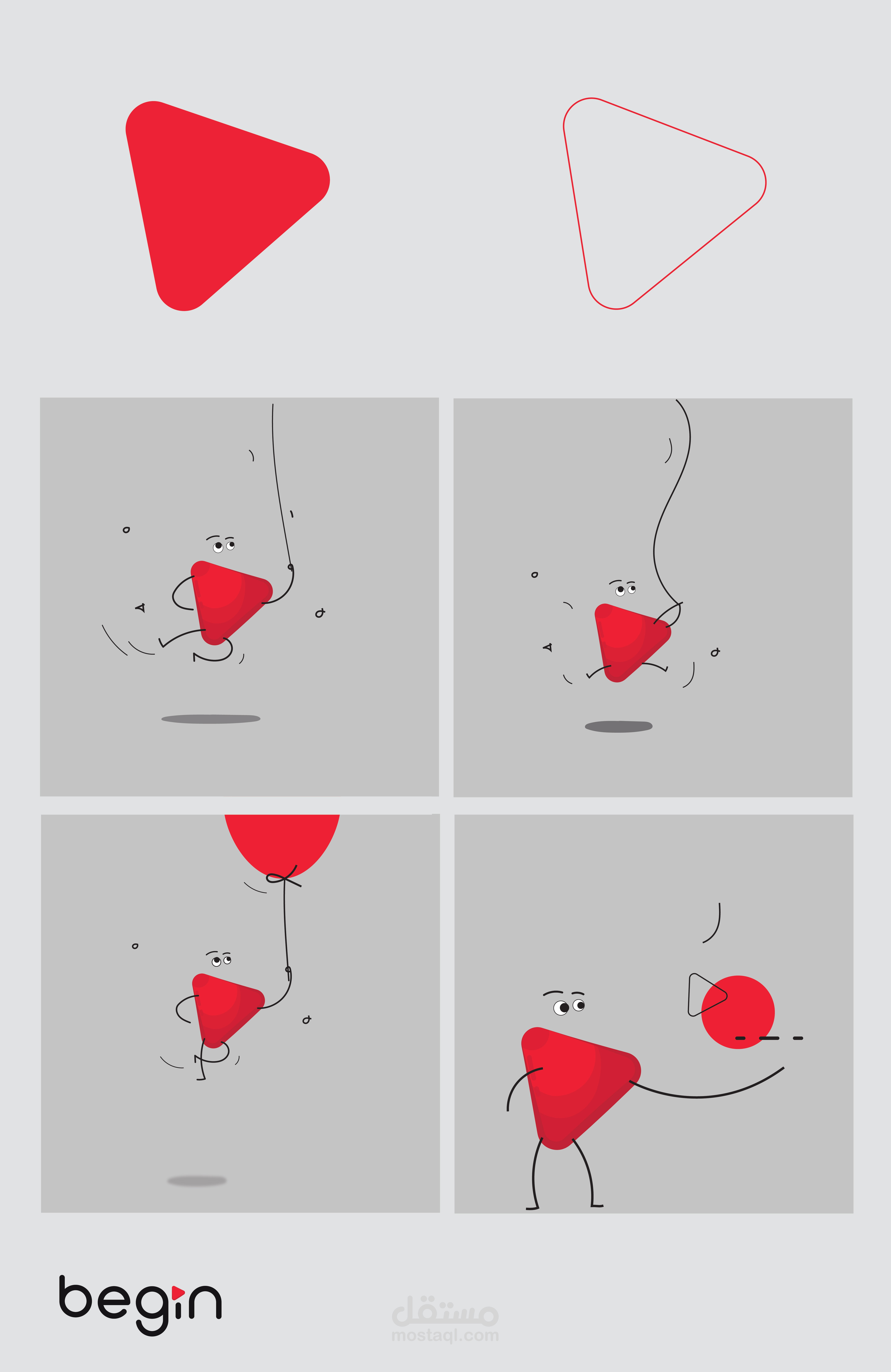 begin

مستقل
mostaql.com