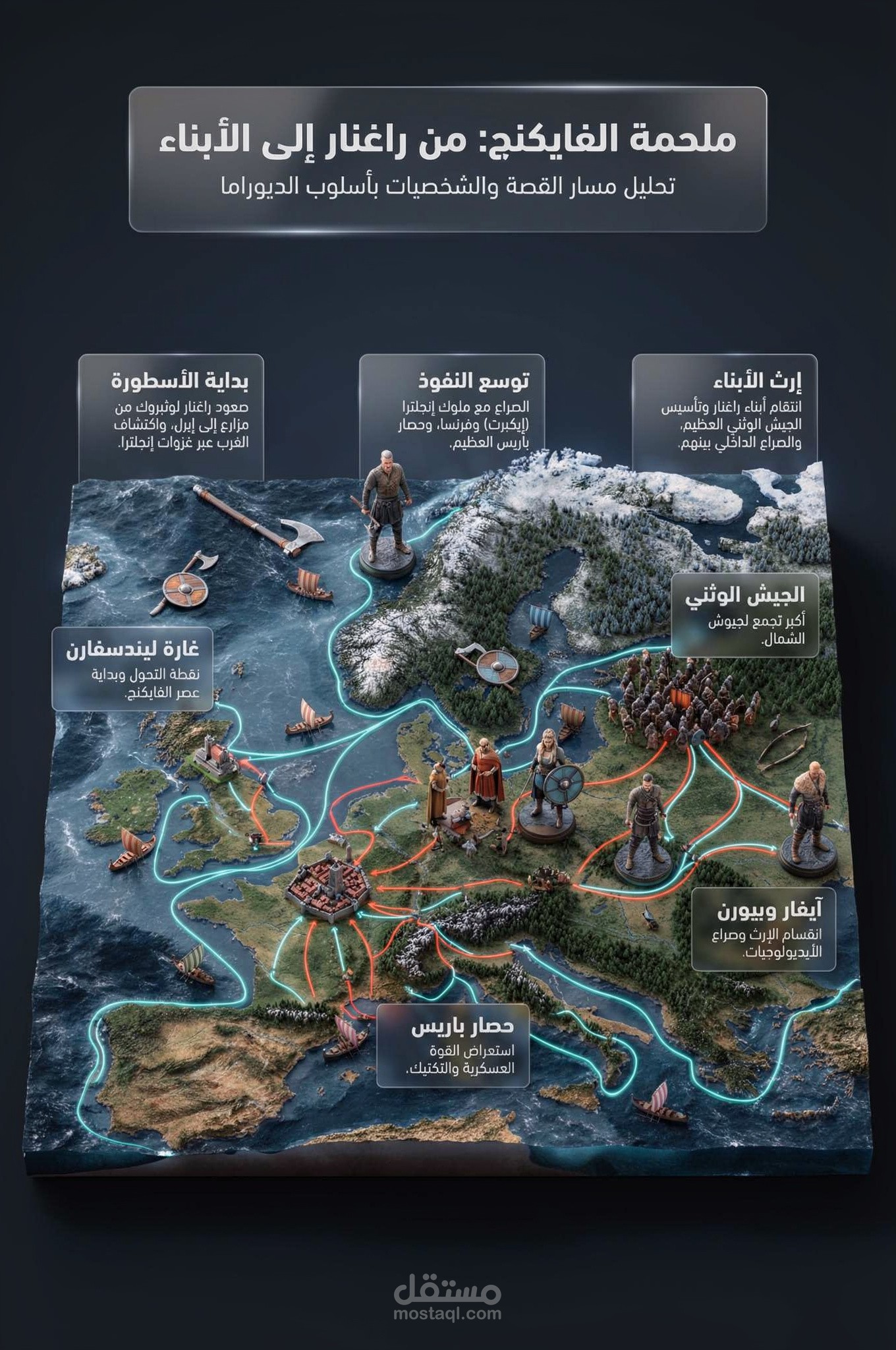 ملحمة الفايكنج: من راغنار إلى الأبناء
تحليل مسار القصة والشخصيات بأسلوب الديوراما

إرث الأبناء
انتقام أبناء راغنار وتأسيس الجيش الوثني العظيم، والصراع الداخلي بينهم.

توسع النفوذ
الصراع مع ملوك إنجلترا (إيكبرت) وفرنسا، وحصار باريس العظيم.

بداية الأسطورة
صعود راغنار لوثبروك من مزارع إلى إيرل، واكتشاف الغرب عبر غزوات إنجلترا.

الجيش الوثني
أكبر تجمع لجيوش الشمال.

غارة ليندسفارن
نقطة التحول وبداية عصر الفايكنج.

آيفار وبيورن
انقسام الإرث وصراع الأيديولوجيات.

حصار باريس
استعراض القوة العسكرية والتكتيك.

مستقل
mostaql.com