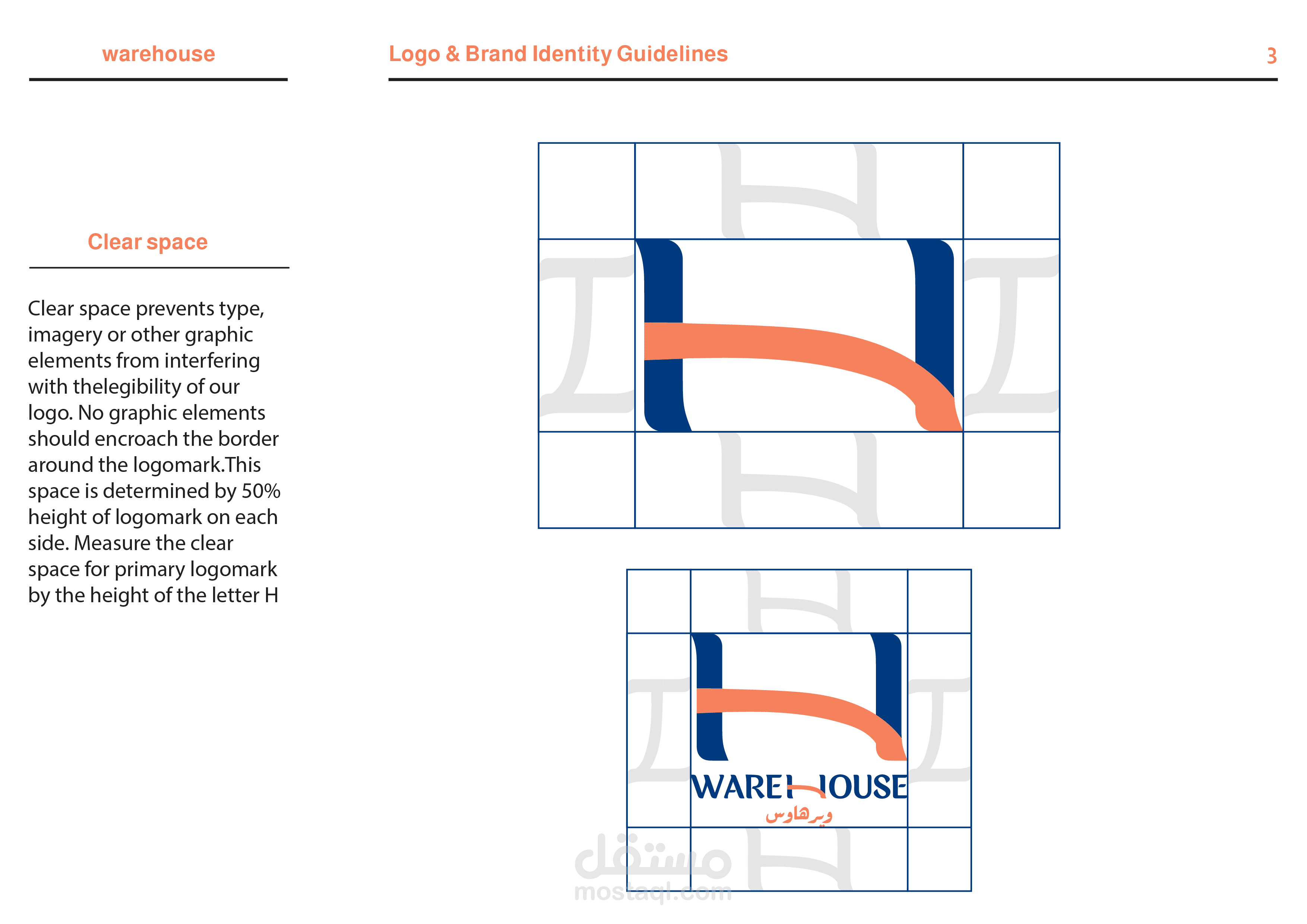 warehouse

Logo & Brand Identity Guidelines

3

Clear space

Clear space prevents type, imagery or other graphic elements from interfering with thelegibility of our logo. No graphic elements should encroach the border around the logomark.This space is determined by 50% height of logomark on each side. Measure the clear space for primary logomark by the height of the letter H

WAREHOUSE
ويرهاوس

مستقل
mostaql.com