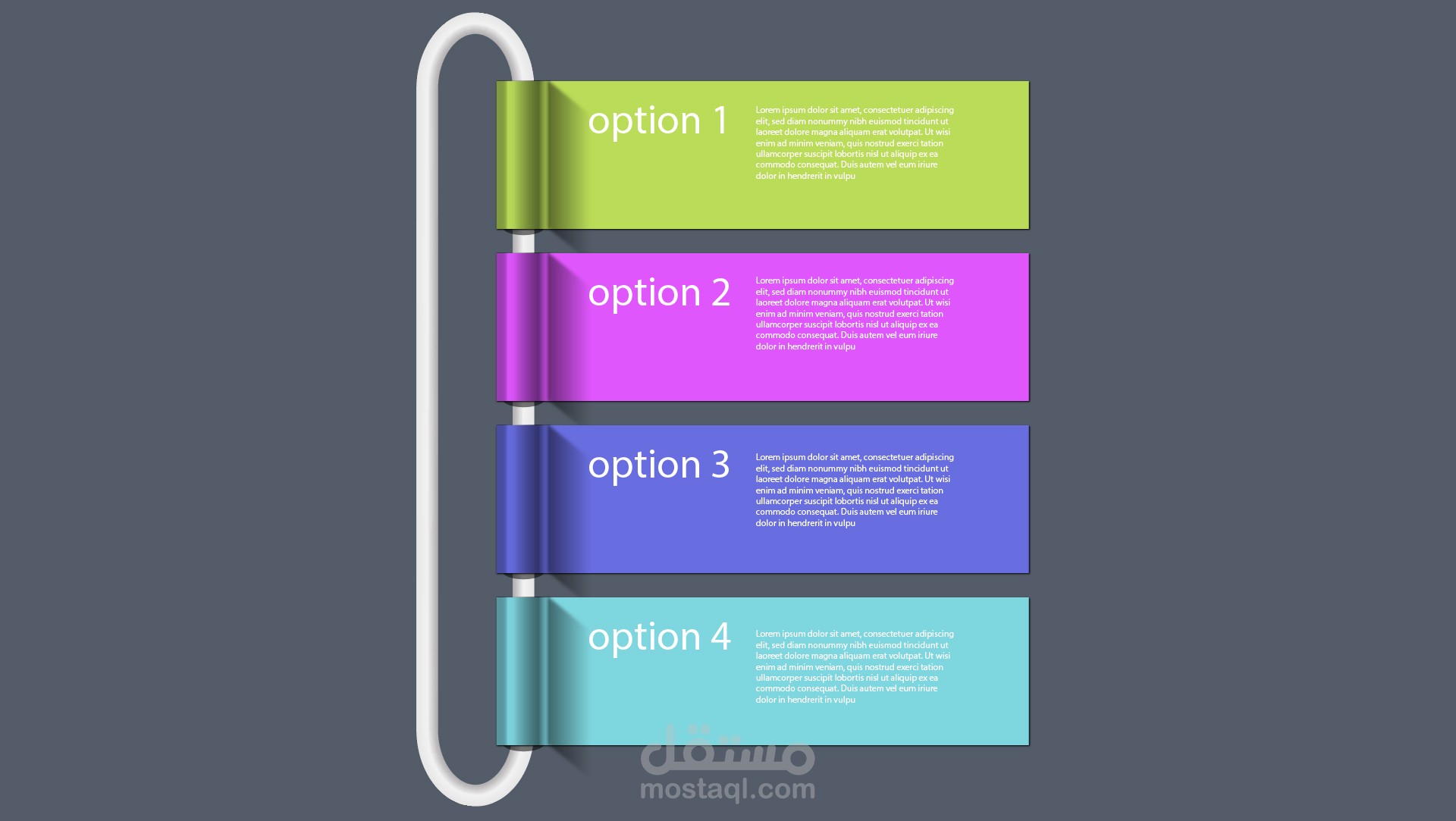 option 1

Lorem ipsum dolor sit amet, consectetuer adipiscing elit, sed diam nonummy nibh euismod tincidunt ut laoreet dolore magna aliquam erat volutpat. Ut wisi enim ad minim veniam, quis nostrud exerci tation ullamcorper suscipit lobortis nisl ut aliquip ex ea commodo consequat. Duis autem vel eum iriure dolor in hendrerit in vulpu

option 2

Lorem ipsum dolor sit amet, consectetuer adipiscing elit, sed diam nonummy nibh euismod tincidunt ut laoreet dolore magna aliquam erat volutpat. Ut wisi enim ad minim veniam, quis nostrud exerci tation ullamcorper suscipit lobortis nisl ut aliquip ex ea commodo consequat. Duis autem vel eum iriure dolor in hendrerit in vulpu

option 3

Lorem ipsum dolor sit amet, consectetuer adipiscing elit, sed diam nonummy nibh euismod tincidunt ut laoreet dolore magna aliquam erat volutpat. Ut wisi enim ad minim veniam, quis nostrud exerci tation ullamcorper suscipit lobortis nisl ut aliquip ex ea commodo consequat. Duis autem vel eum iriure dolor in hendrerit in vulpu

option 4

Lorem ipsum dolor sit amet, consectetuer adipiscing elit, sed diam nonummy nibh euismod tincidunt ut laoreet dolore magna aliquam erat volutpat. Ut wisi enim ad minim veniam, quis nostrud exerci tation ullamcorper suscipit lobortis nisl ut aliquip ex ea commodo consequat. Duis autem vel eum iriure dolor in hendrerit in vulpu

مستقل
mostaql.com