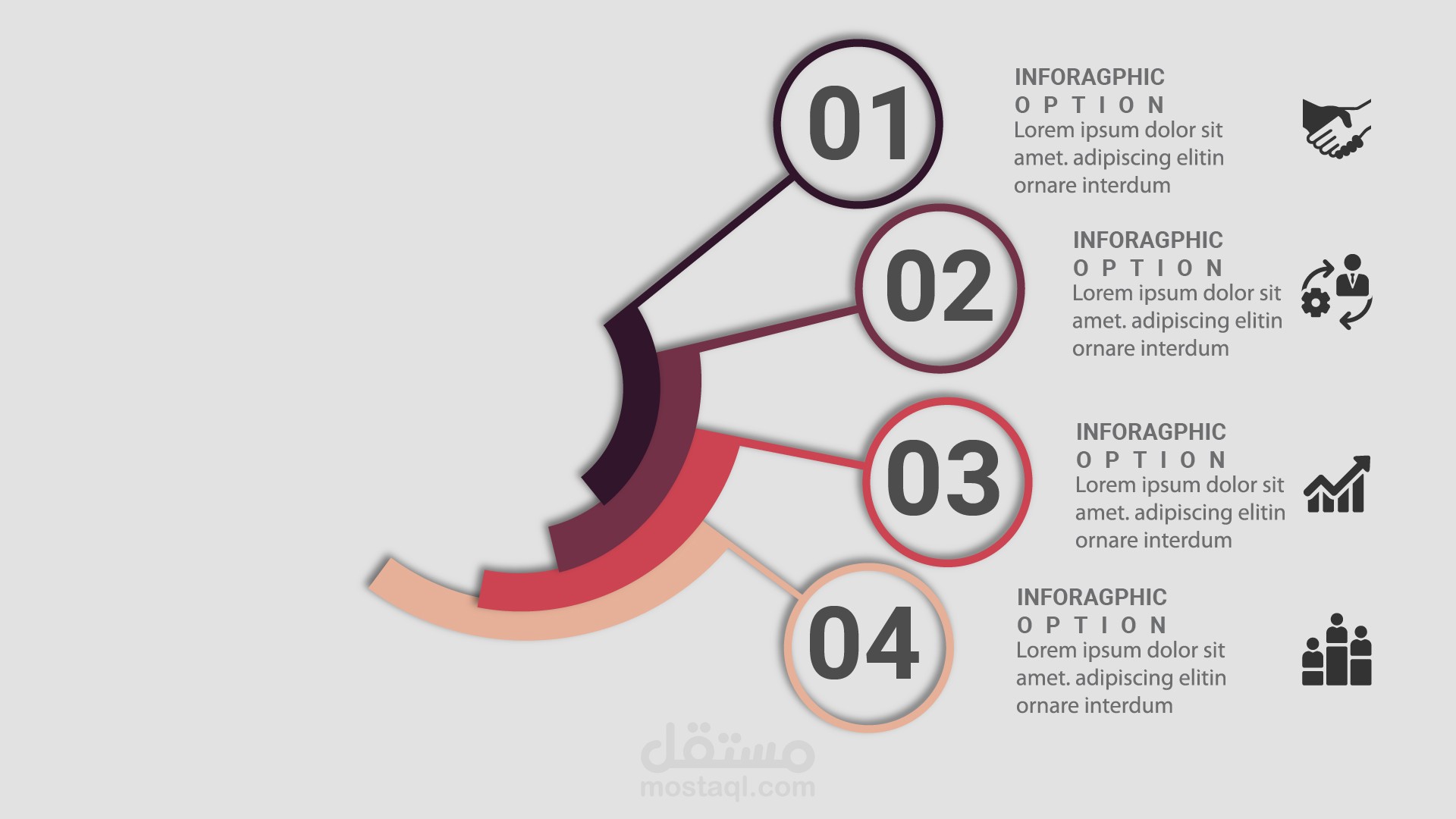 01

INFORAGPHIC
OPTION
Lorem ipsum dolor sit amet. adipiscing elitin ornare interdum

02

INFORAGPHIC
OPTION
Lorem ipsum dolor sit amet. adipiscing elitin ornare interdum

03

INFORAGPHIC
OPTION
Lorem ipsum dolor sit amet. adipiscing elitin ornare interdum

04

INFORAGPHIC
OPTION
Lorem ipsum dolor sit amet. adipiscing elitin ornare interdum

مستقل
mostaql.com