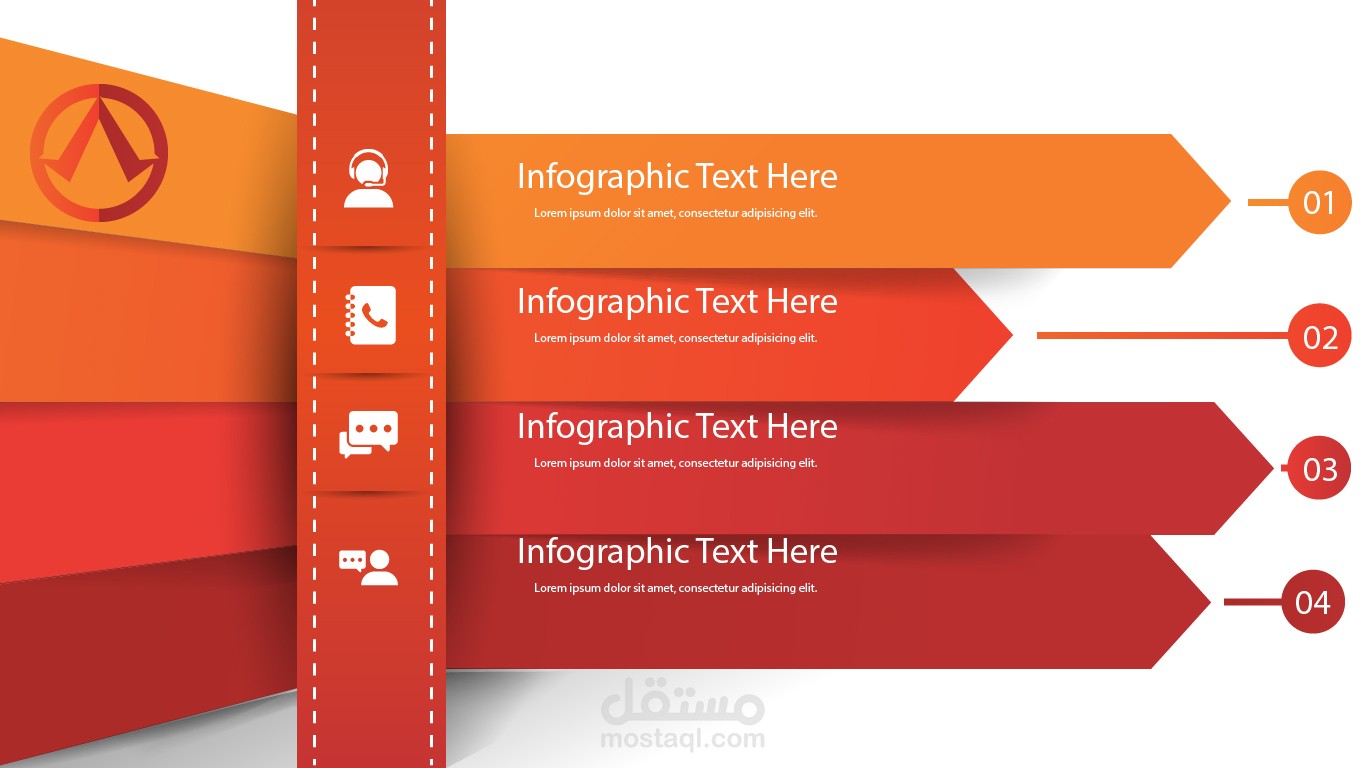 Infographic Text Here
Lorem ipsum dolor sit amet, consectetur adipisicing elit.

01

Infographic Text Here
Lorem ipsum dolor sit amet, consectetur adipisicing elit.

02

Infographic Text Here
Lorem ipsum dolor sit amet, consectetur adipisicing elit.

03

Infographic Text Here
Lorem ipsum dolor sit amet, consectetur adipisicing elit.

04

مستقل
mostaql.com